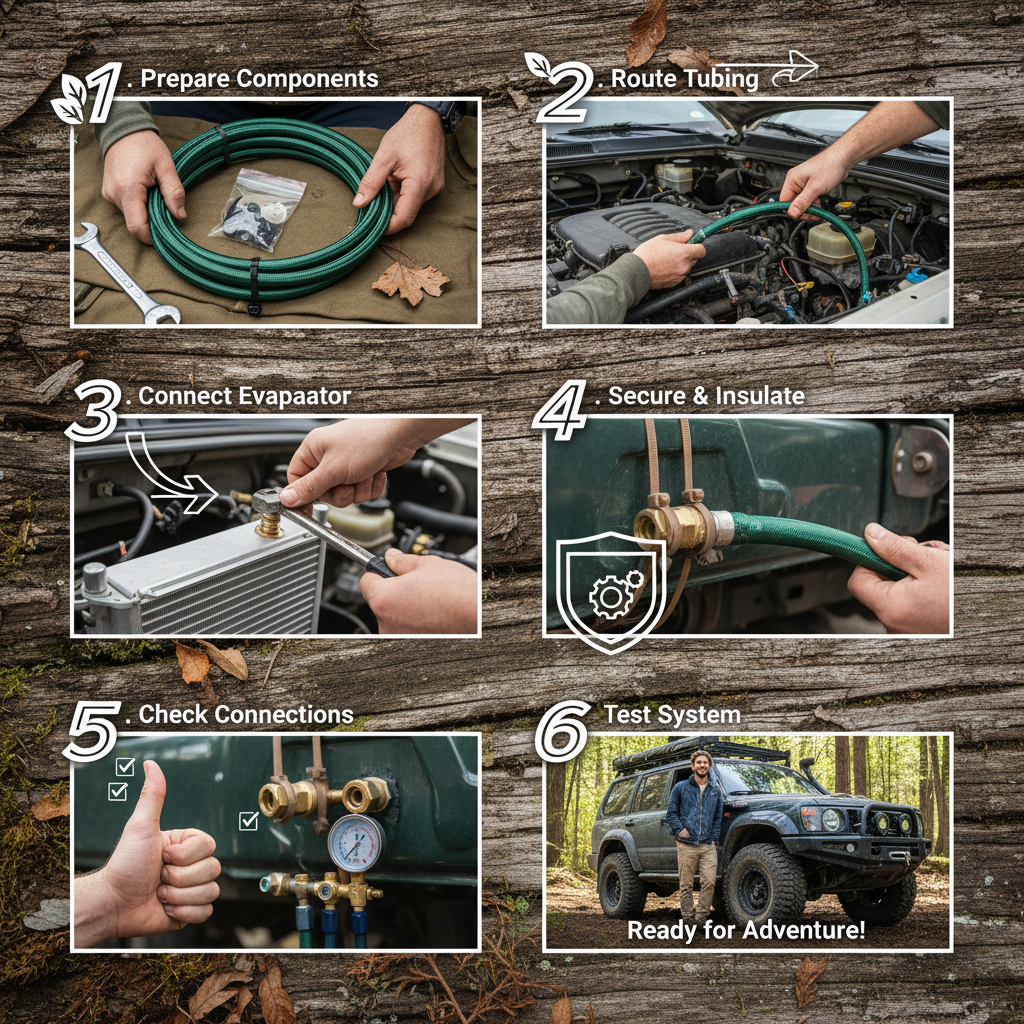 1. Prepare Components

2. Route Tubing

3. Connect Evapaator

4. Secure & Insulate

5. Check Connections

6 Test System

Ready for Adventure!