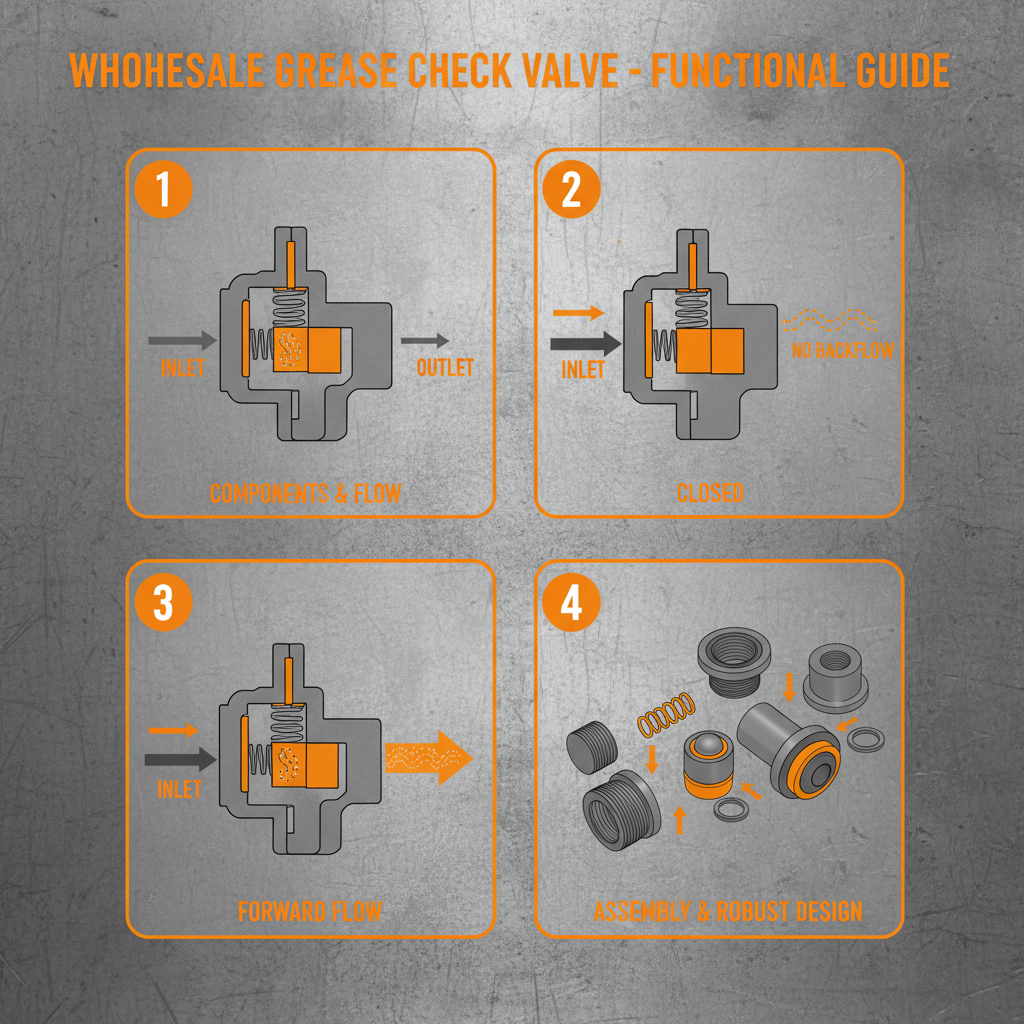 WHOHESALE GREASE CHECK VALVE - FUNCTIONAL GUIDE

1

INLET

OUTLET

COMPONENTS & FLOW

2

INLET

NO BACKFLOW

CLOSED

3

INLET

FORWARD FLOW

4

ASSEMBLY & ROBUST DESIGN