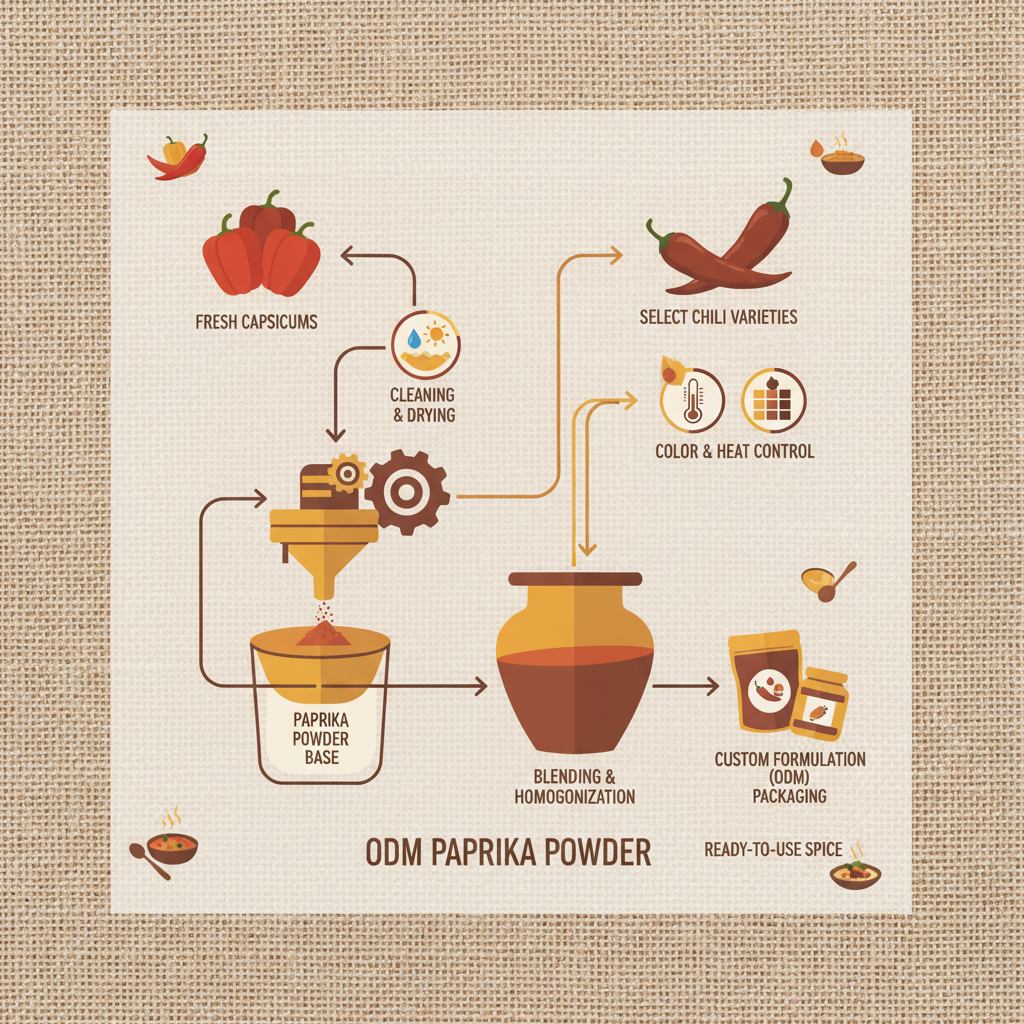 FRESH CAPSICUMS

CLEANING & DRYING

SELECT CHILI VARIETIES

COLOR & HEAT CONTROL

PAPRIKA POWDER BASE

BLENDING & HOMOGONIZATION

CUSTOM FORMULATION (ODM) PACKAGING

ODM PAPRIKA POWDER

READY-TO-USE SPICE