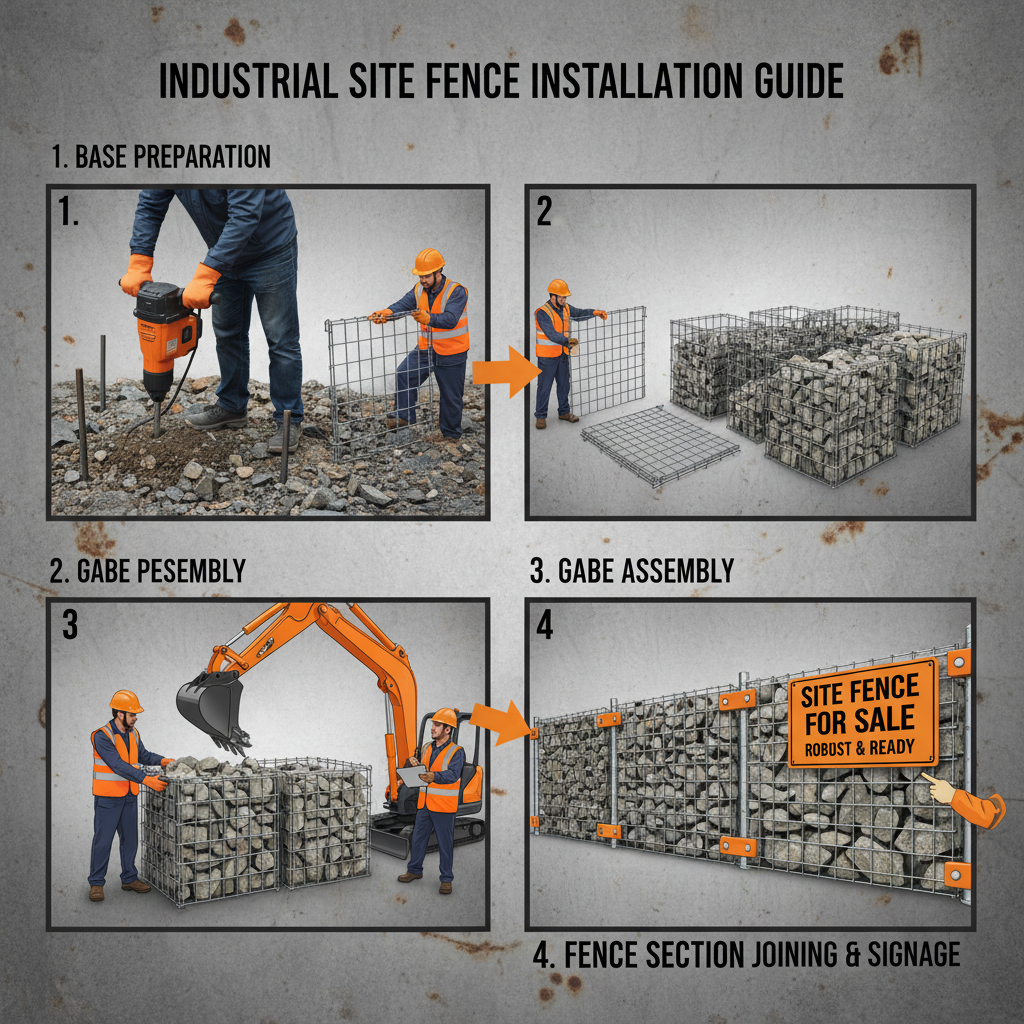 INDUSTRIAL SITE FENCE INSTALLATION GUIDE

1. BASE PREPARATION

1.

2

2. GABE PESEMBLY

3. GABE ASSEMBLY

3

4

SITE FENCE FOR SALE
ROBUST & READY

4. FENCE SECTION JOINING & SIGNAGE