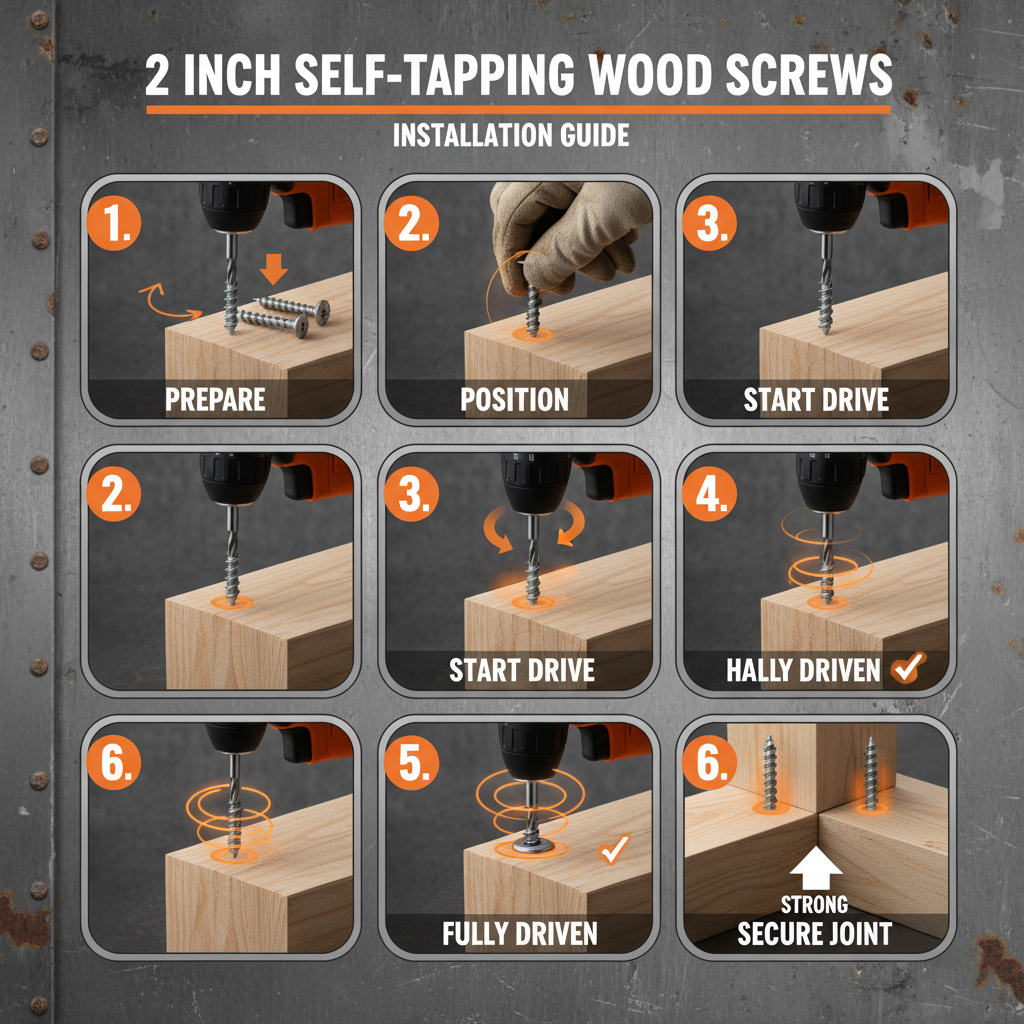 2 INCH SELF-TAPPING WOOD SCREWS

INSTALLATION GUIDE

1.
PREPARE

2.
POSITION

3.
START DRIVE

2.

3.
START DRIVE

4.
HALLY DRIVEN

6.

5.
FULLY DRIVEN

6.
STRONG
SECURE JOINT