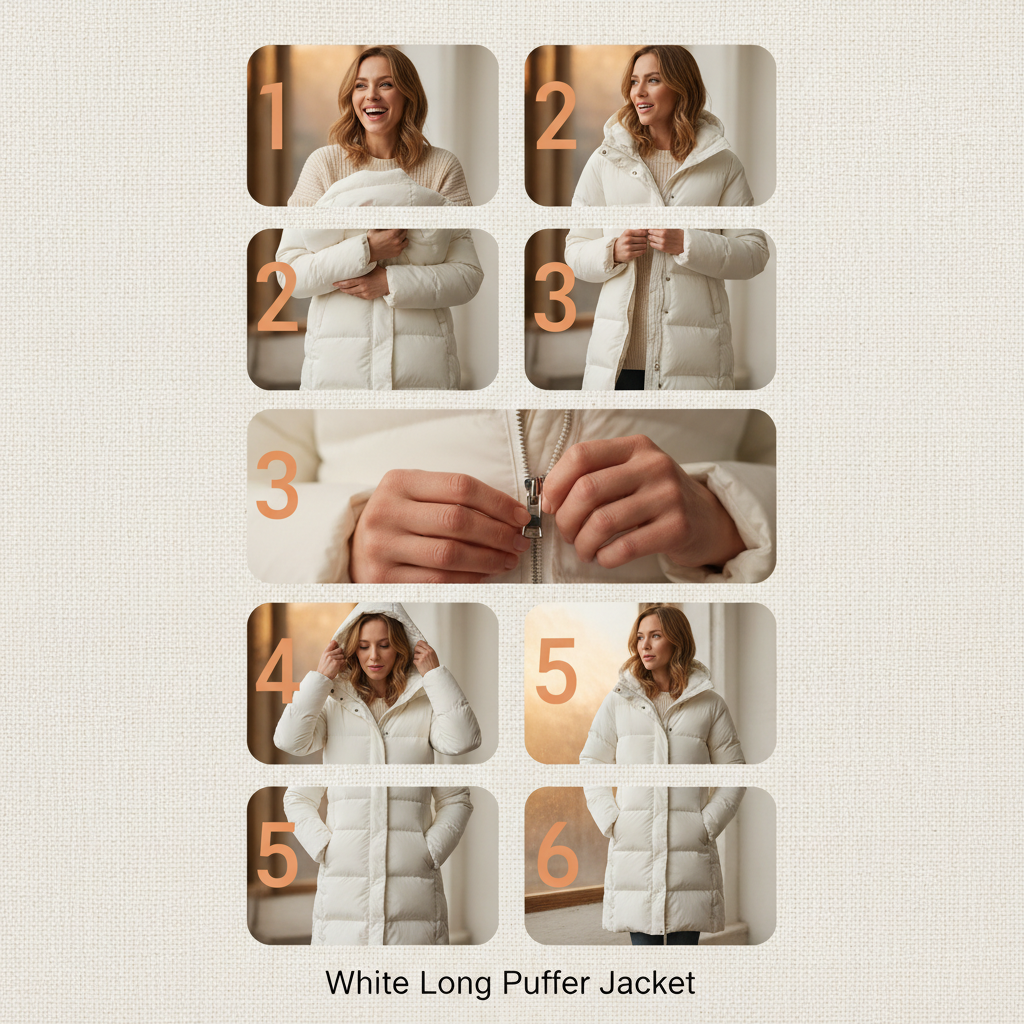 1
2
2
3
3
4
5
5
6

White Long Puffer Jacket