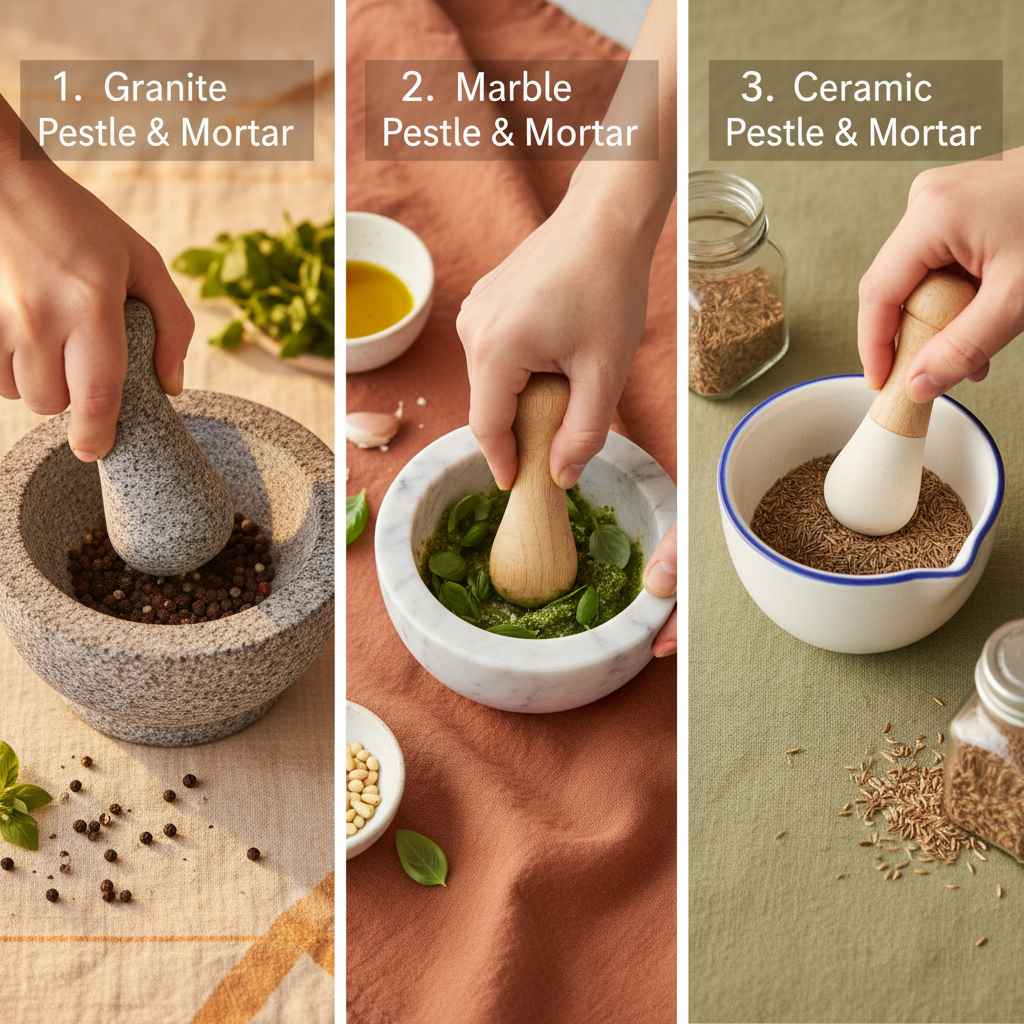 1. Granite
Pestle & Mortar

2. Marble
Pestle & Mortar

3. Ceramic
Pestle & Mortar