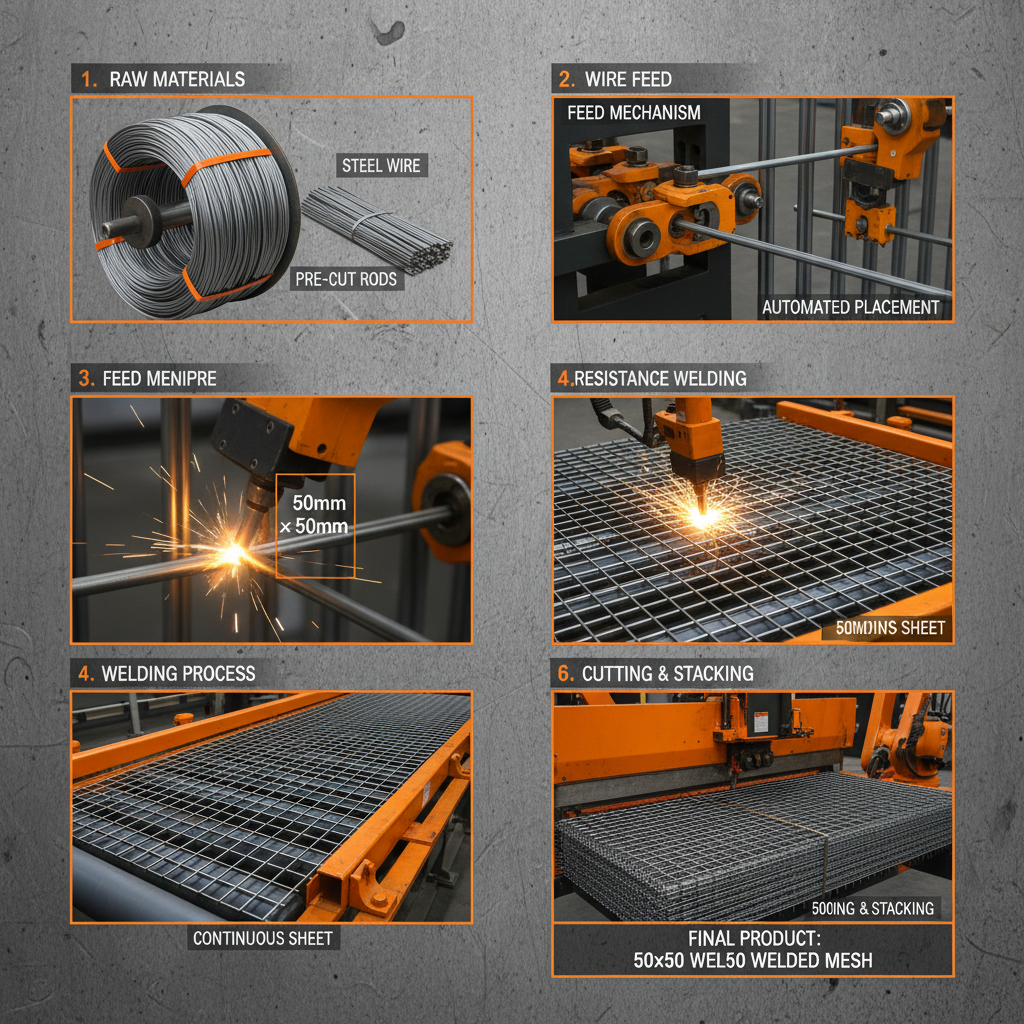 1. RAW MATERIALS

STEEL WIRE

PRE-CUT RODS

2. WIRE FEED

FEED MECHANISM

AUTOMATED PLACEMENT

3. FEED MENIPRE

50mm × 50mm

4.RESISTANCE WELDING

50MDINS SHEET

4. WELDING PROCESS

CONTINUOUS SHEET

6. CUTTING & STACKING

500ING & STACKING

FINAL PRODUCT:
50x50 WEL50 WELDED MESH