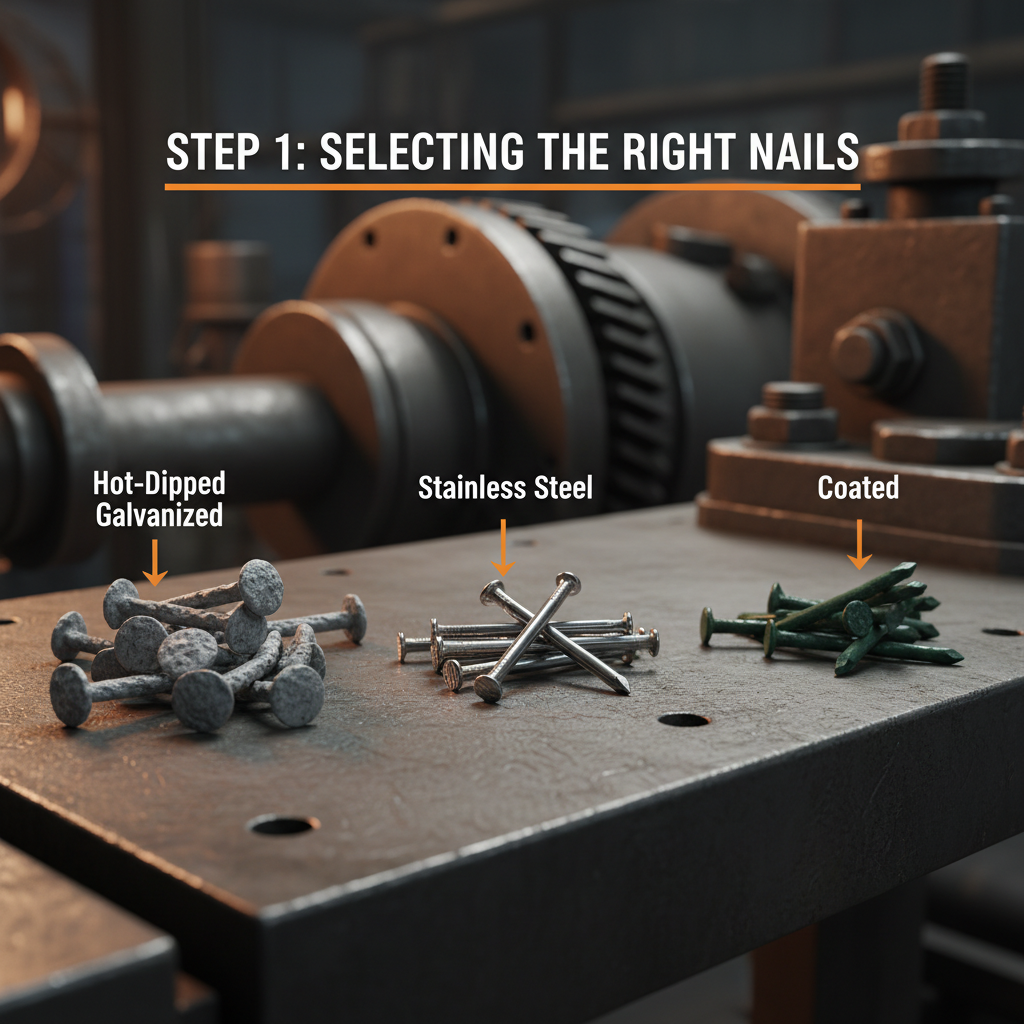 STEP 1: SELECTING THE RIGHT NAILS

Hot-Dipped Galvanized

Stainless Steel

Coated