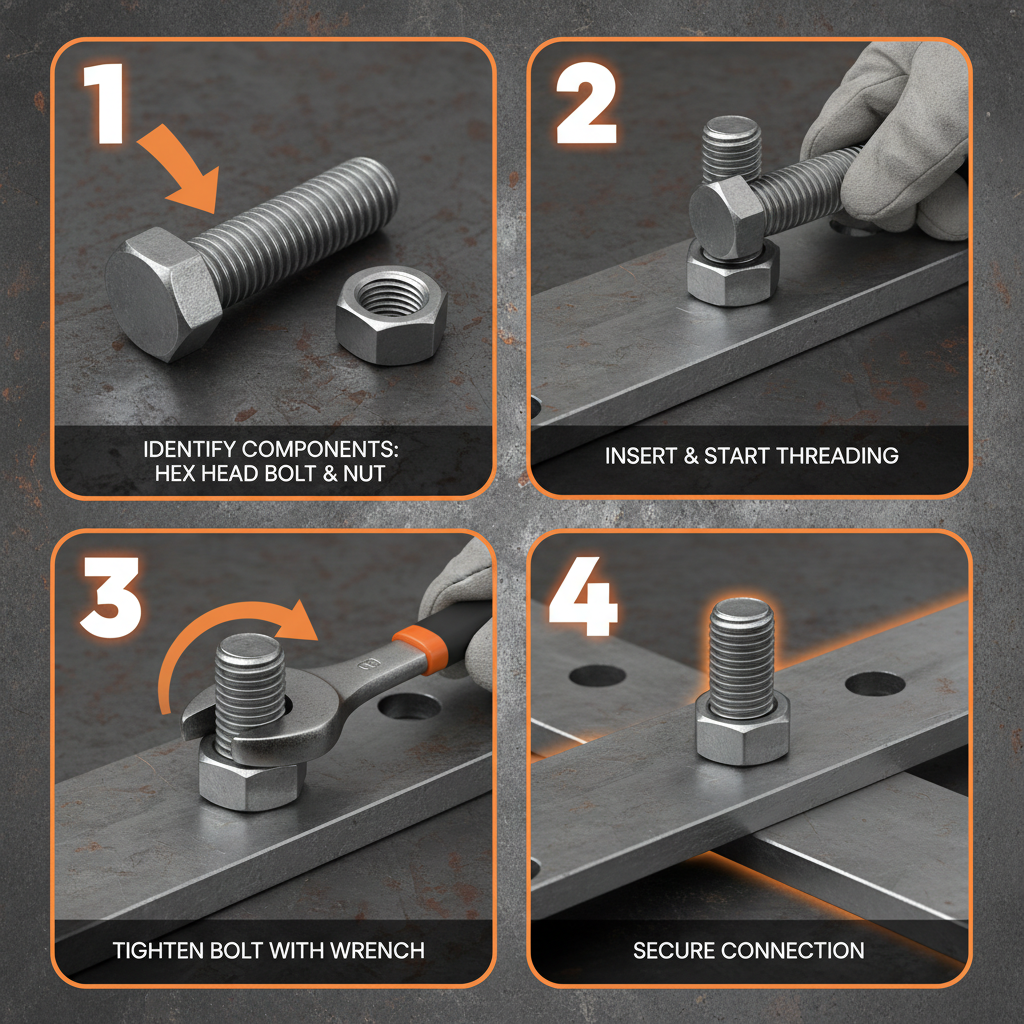 1

IDENTIFY COMPONENTS: HEX HEAD BOLT & NUT

2

INSERT & START THREADING

3

TIGHTEN BOLT WITH WRENCH

4

SECURE CONNECTION