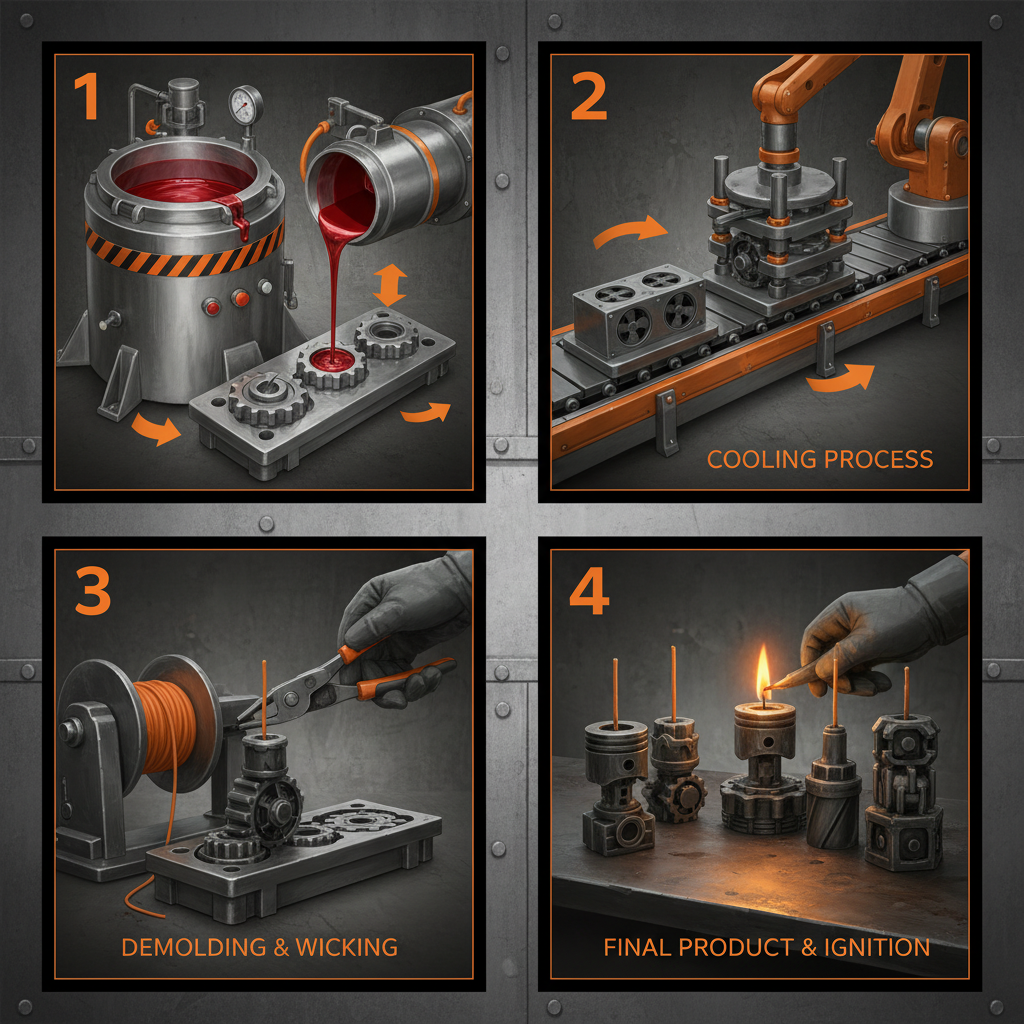 1

2

COOLING PROCESS

3

DEMOLDING & WICKING

4

FINAL PRODUCT & IGNITION