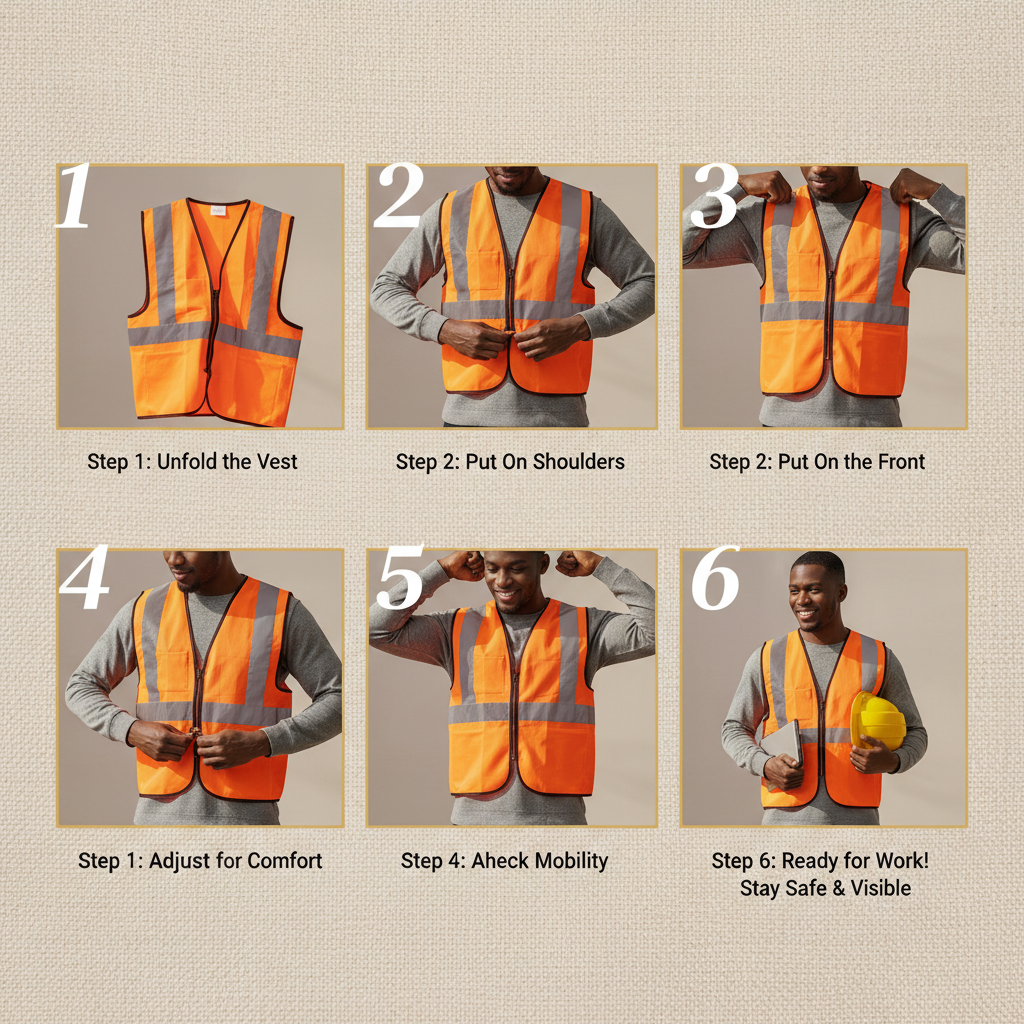 1

Step 1: Unfold the Vest

2

Step 2: Put On Shoulders

3

Step 2: Put On the Front

4

Step 1: Adjust for Comfort

5

Step 4: Aheck Mobility

6

Step 6: Ready for Work! Stay Safe & Visible