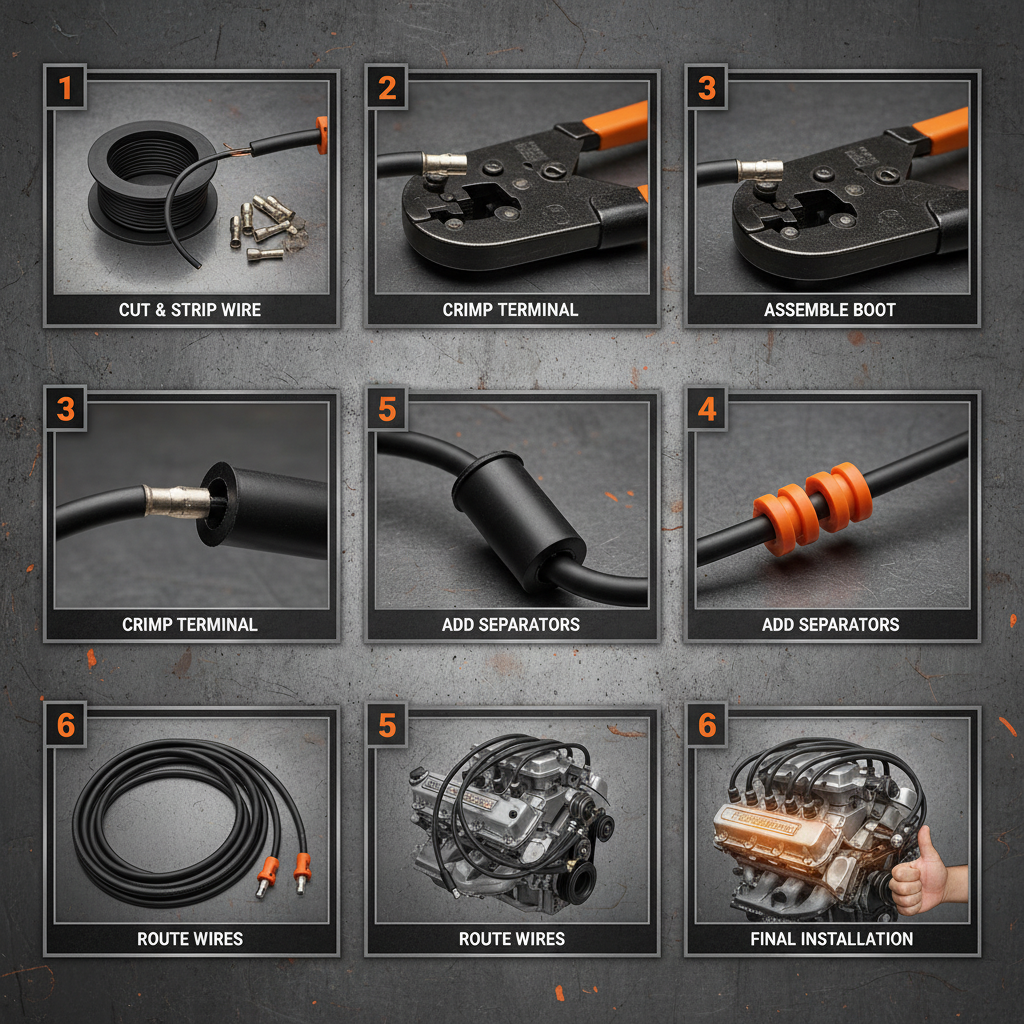 1
CUT & STRIP WIRE

2
CRIMP TERMINAL

3
ASSEMBLE BOOT

3
CRIMP TERMINAL

5
ADD SEPARATORS

4
ADD SEPARATORS

6
ROUTE WIRES

5
ROUTE WIRES

6
FINAL INSTALLATION