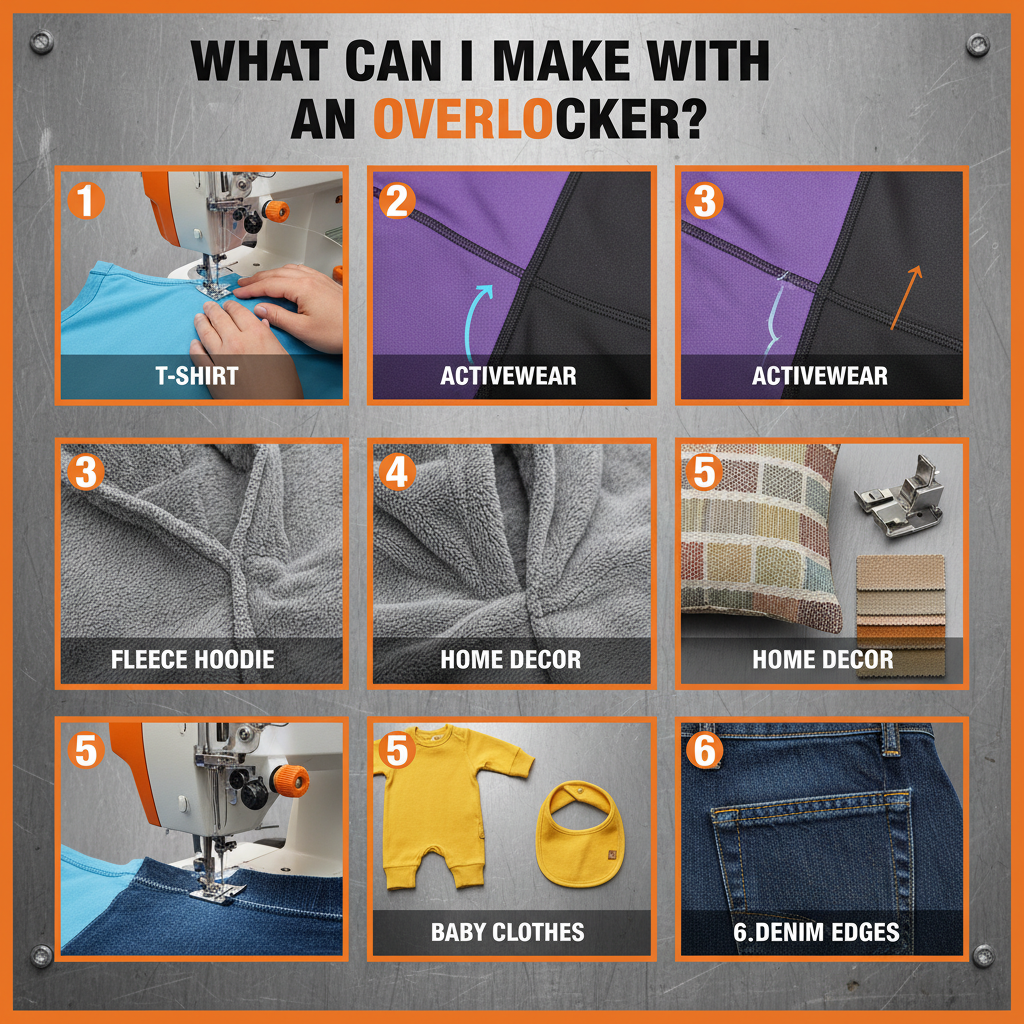 WHAT CAN I MAKE WITH AN OVERLOCKER?

1
T-SHIRT

2
ACTIVEWEAR

3
ACTIVEWEAR

3
FLEECE HOODIE

4
HOME DECOR

5
HOME DECOR

5

5
BABY CLOTHES

6
6.DENIM EDGES