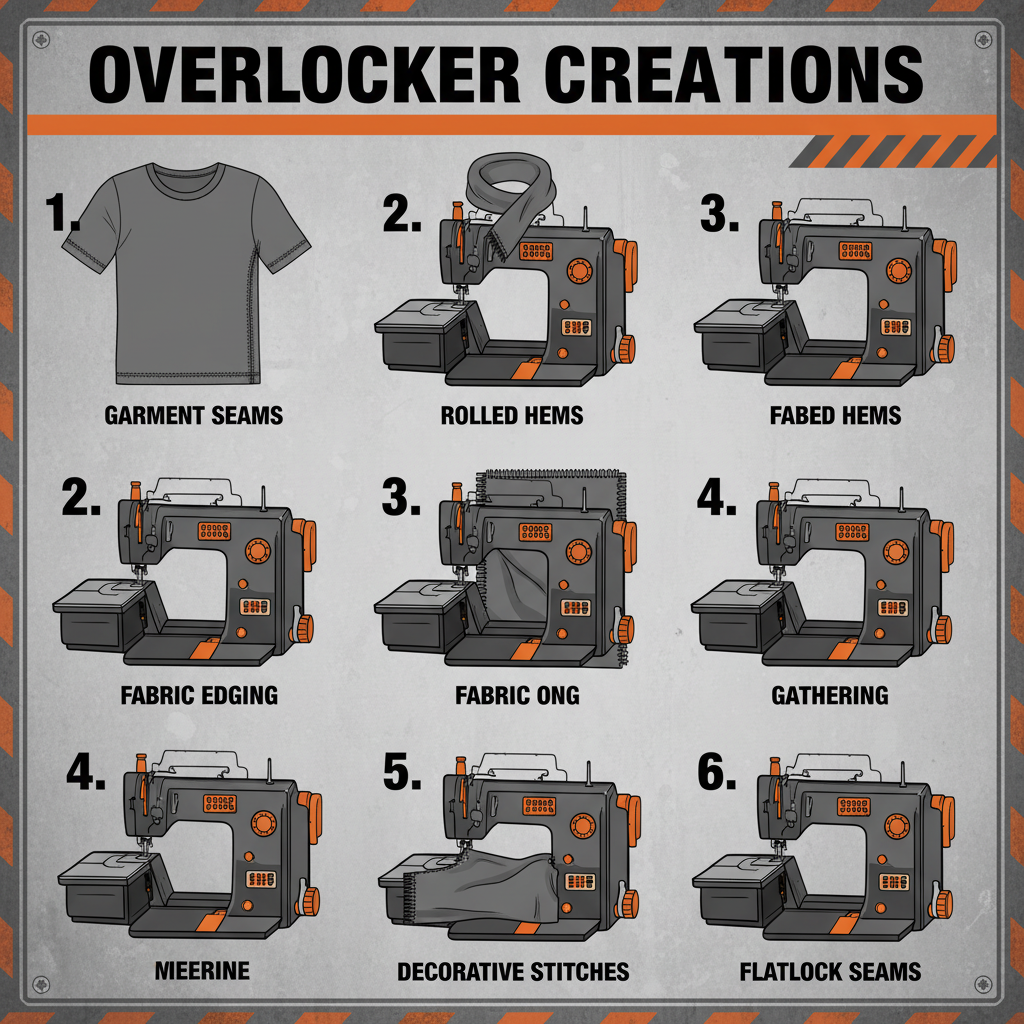 OVERLOCKER CREATIONS

1.
GARMENT SEAMS

2.
ROLLED HEMS

3.
FABED HEMS

2.
FABRIC EDGING

3.
FABRIC ONG

4.
GATHERING

4.
MEERINE

5.
DECORATIVE STITCHES

6.
FLATLOCK SEAMS