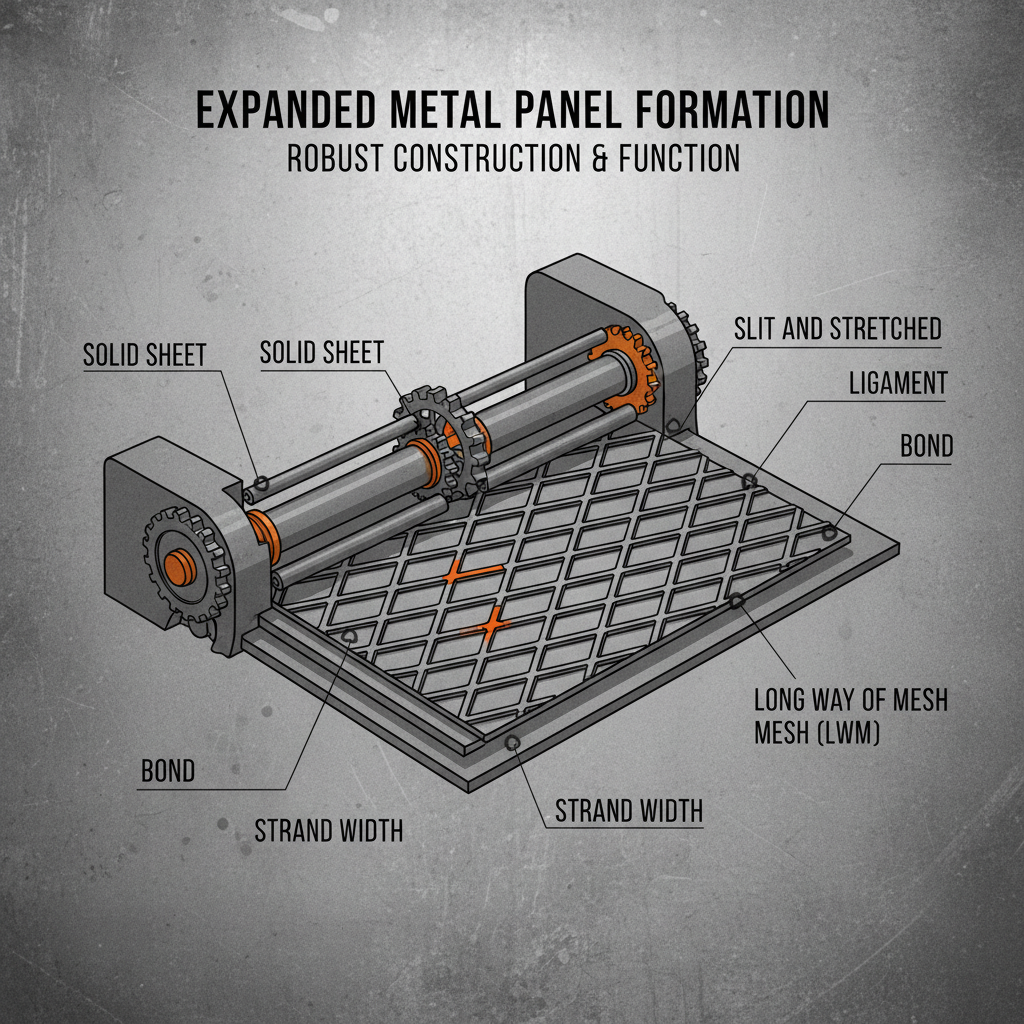 EXPANDED METAL PANEL FORMATION
ROBUST CONSTRUCTION & FUNCTION

SOLID SHEET
SOLID SHEET
SLIT AND STRETCHED
LIGAMENT
BOND
LONG WAY OF MESH MESH (LWM)
BOND
STRAND WIDTH
STRAND WIDTH