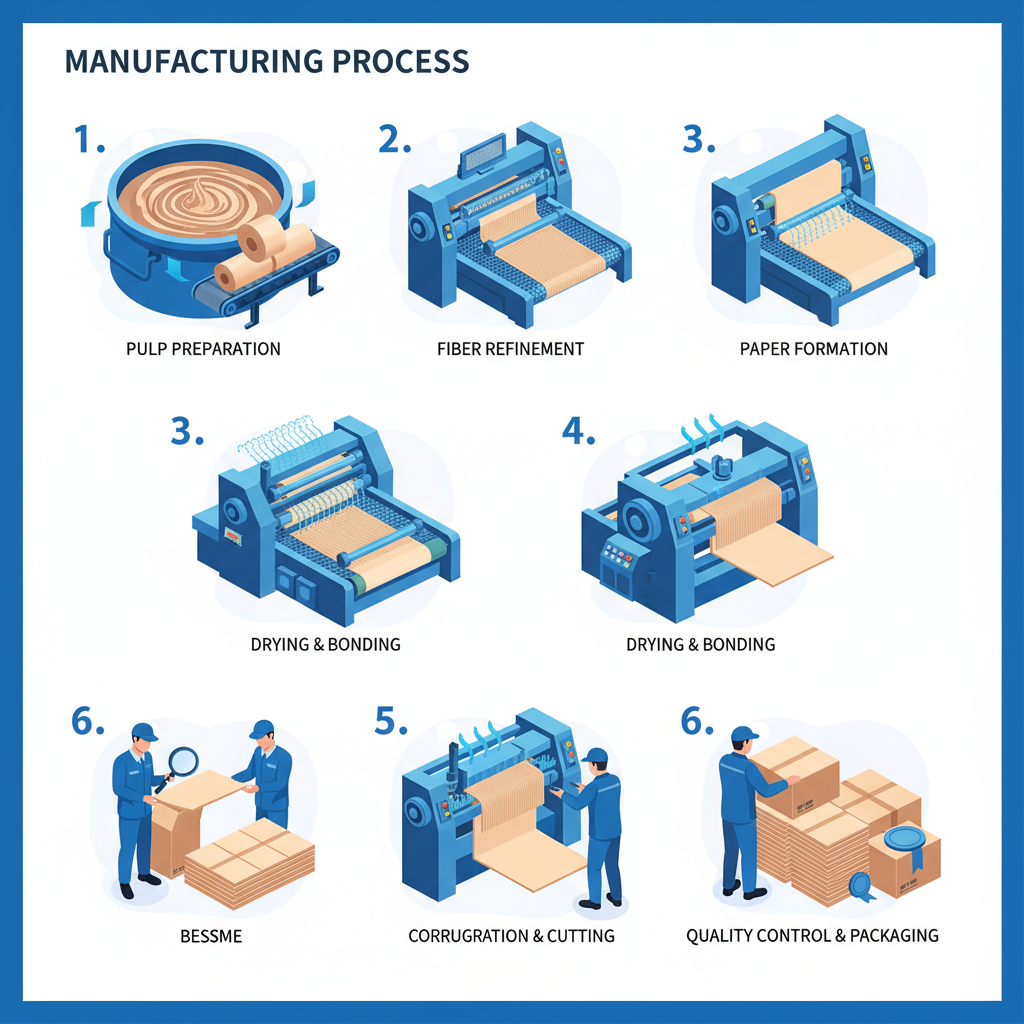 MANUFACTURING PROCESS

1.

PULP PREPARATION

2.

FIBER REFINEMENT

3.

PAPER FORMATION

3.

DRYING & BONDING

4.

DRYING & BONDING

6.

BESSME

5.

CORRUGRATION & CUTTING

6.

QUALITY CONTROL & PACKAGING