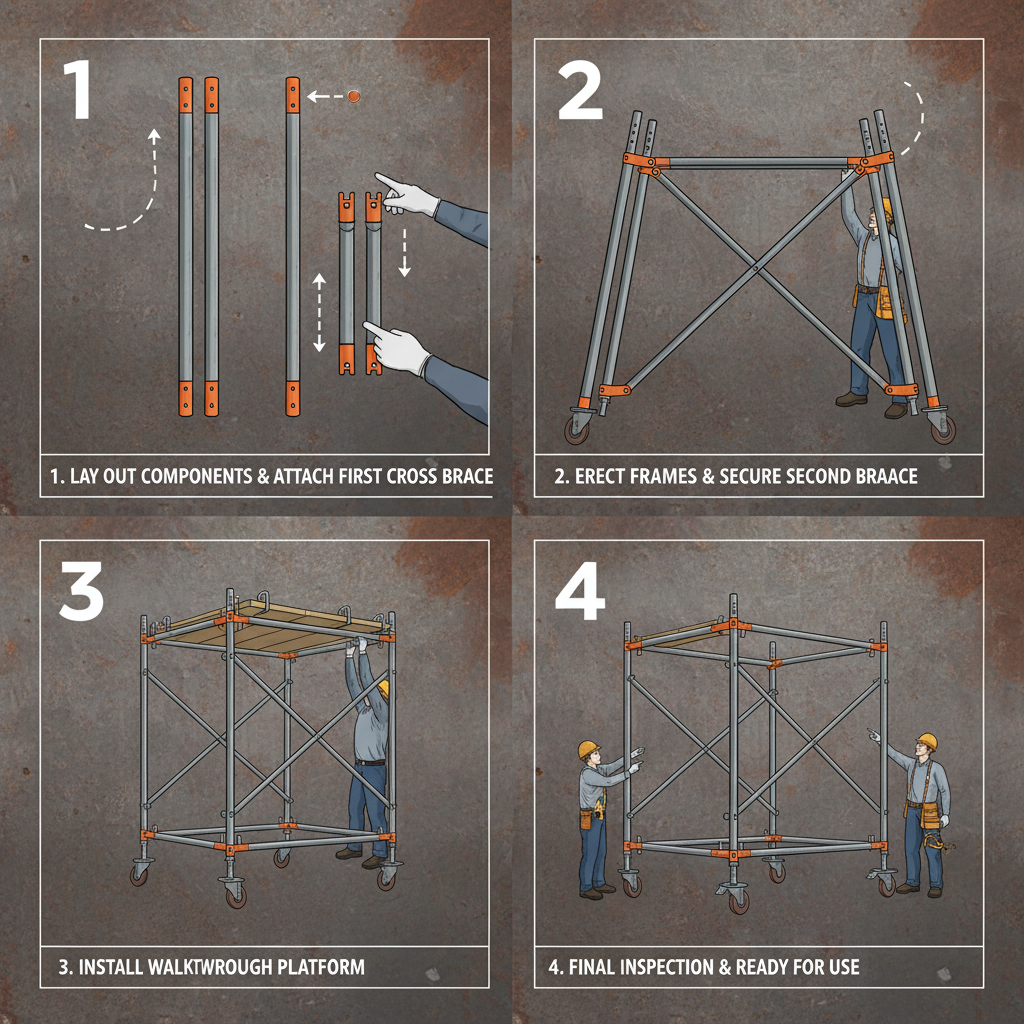 1

1. LAY OUT COMPONENTS & ATTACH FIRST CROSS BRACE

2

2. ERECT FRAMES & SECURE SECOND BRAACE

3

3. INSTALL WALKTWROUGH PLATFORM

4

4. FINAL INSPECTION & READY FOR USE