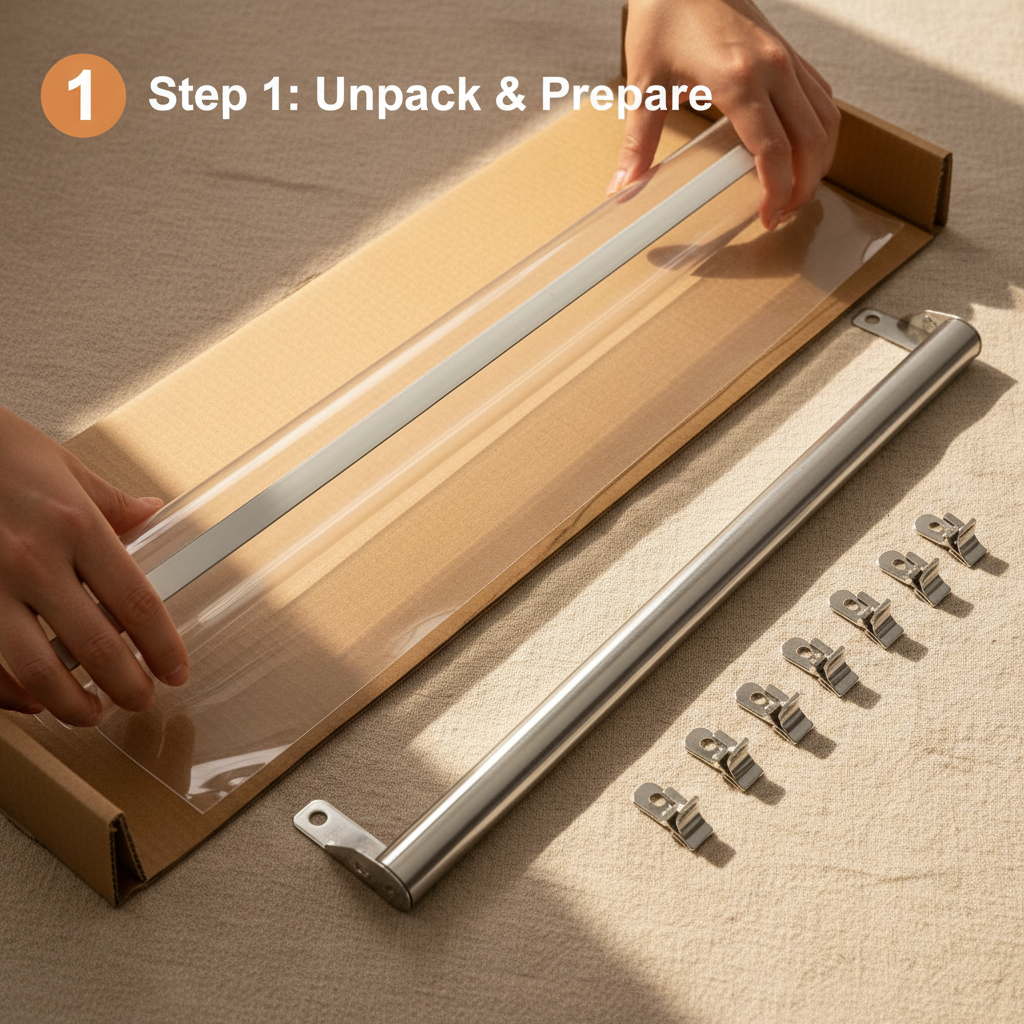 1 Step 1: Unpack & Prepare