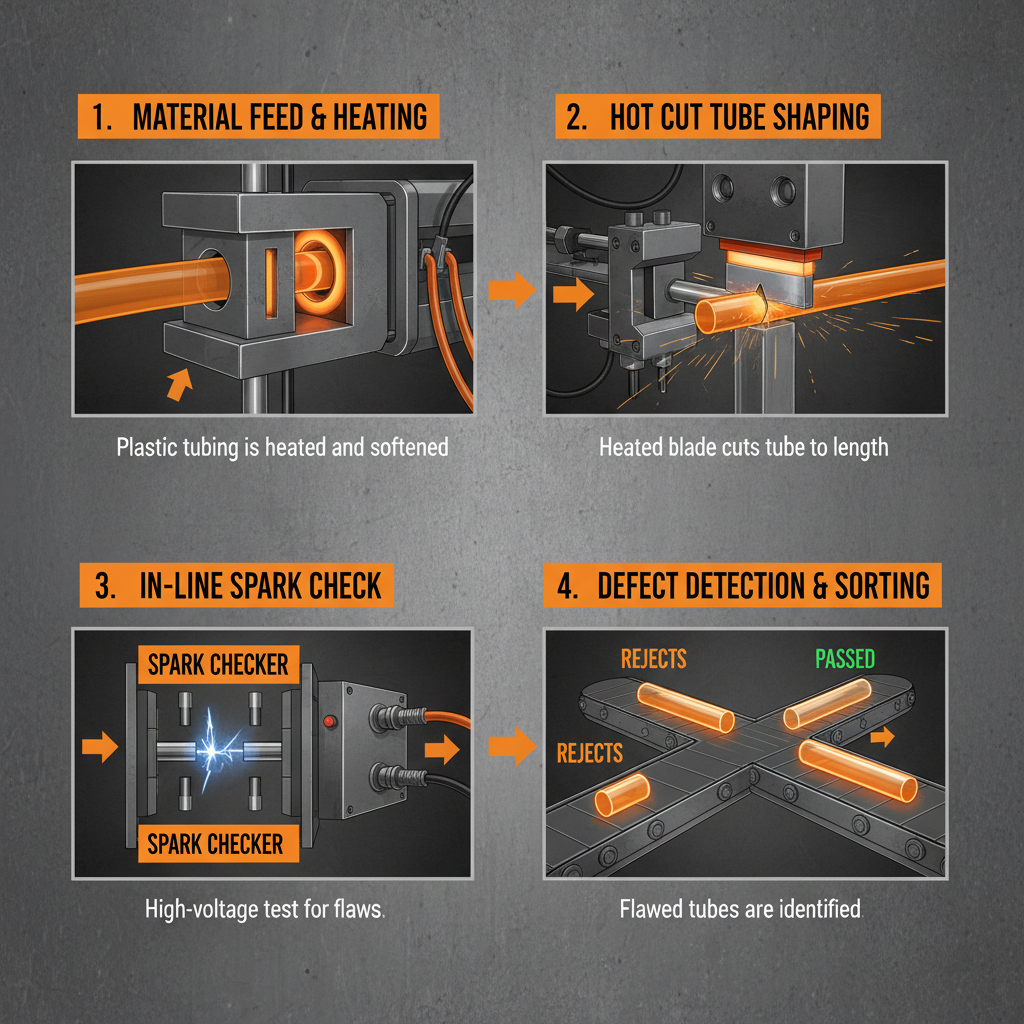 1. MATERIAL FEED & HEATING

Plastic tubing is heated and softened

2. HOT CUT TUBE SHAPING

Heated blade cuts tube to length

3. IN-LINE SPARK CHECK

SPARK CHECKER

SPARK CHECKER

High-voltage test for flaws.

4. DEFECT DETECTION & SORTING

REJECTS

PASSED

REJECTS

Flawed tubes are identified.