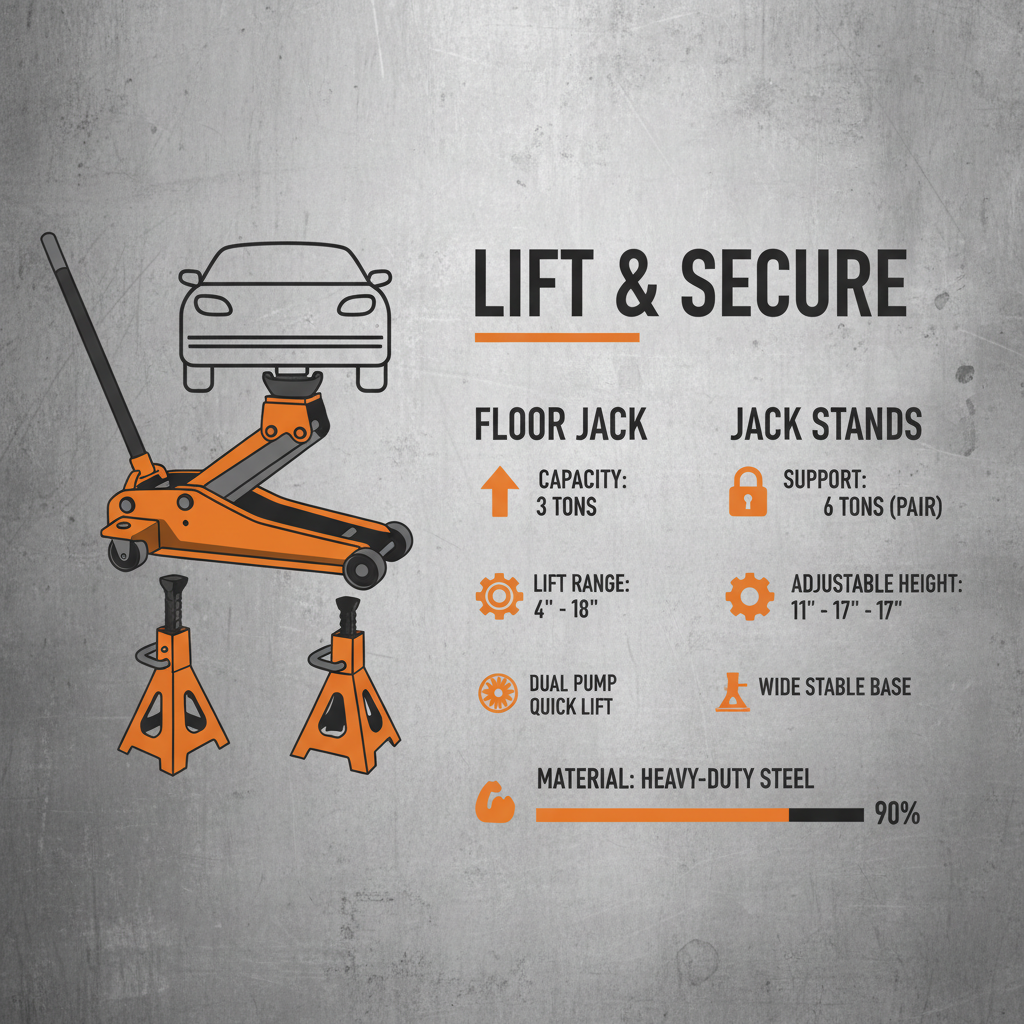 LIFT & SECURE

FLOOR JACK

CAPACITY:
3 TONS

LIFT RANGE:
4" - 18"

DUAL PUMP
QUICK LIFT

JACK STANDS

SUPPORT:
6 TONS (PAIR)

ADJUSTABLE HEIGHT:
11" - 17" - 17"

WIDE STABLE BASE

MATERIAL: HEAVY-DUTY STEEL

90%