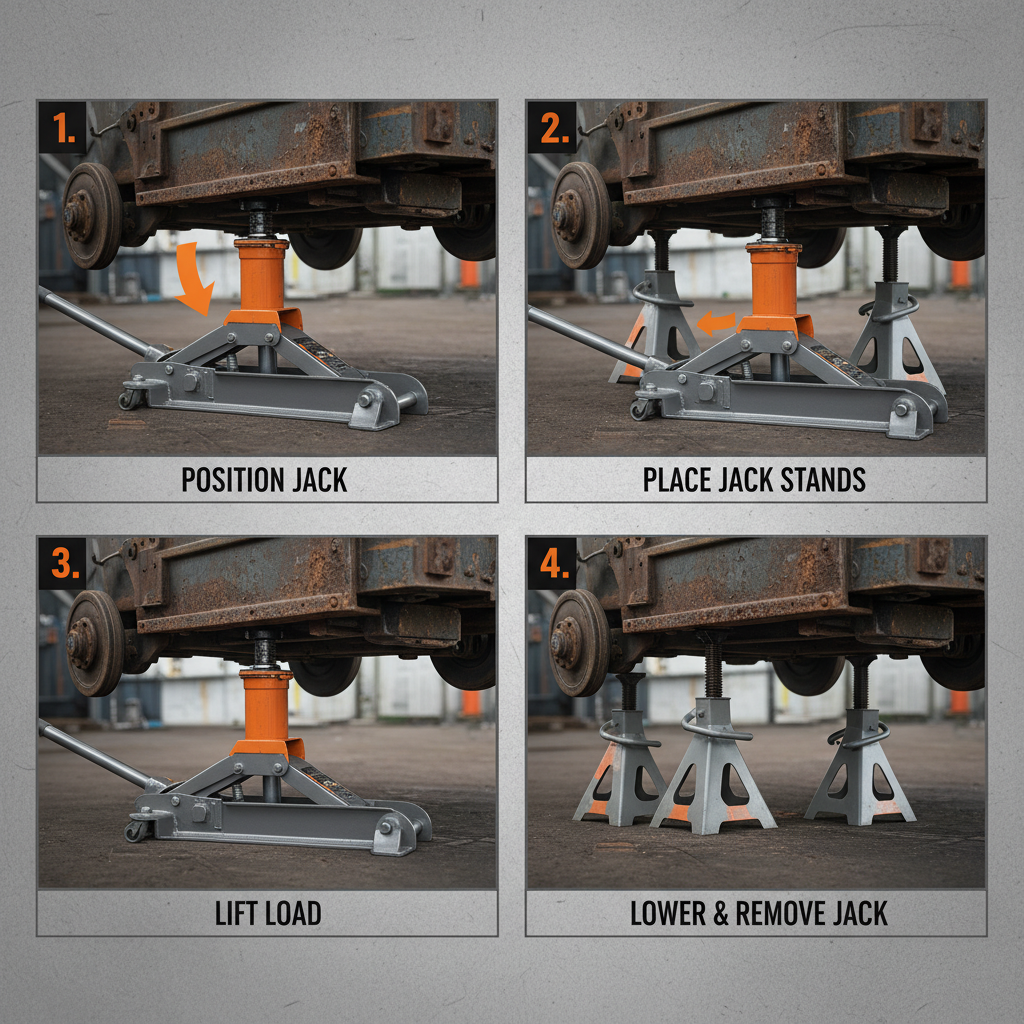 1.
POSITION JACK

2.
PLACE JACK STANDS

3.
LIFT LOAD

4.
LOWER & REMOVE JACK