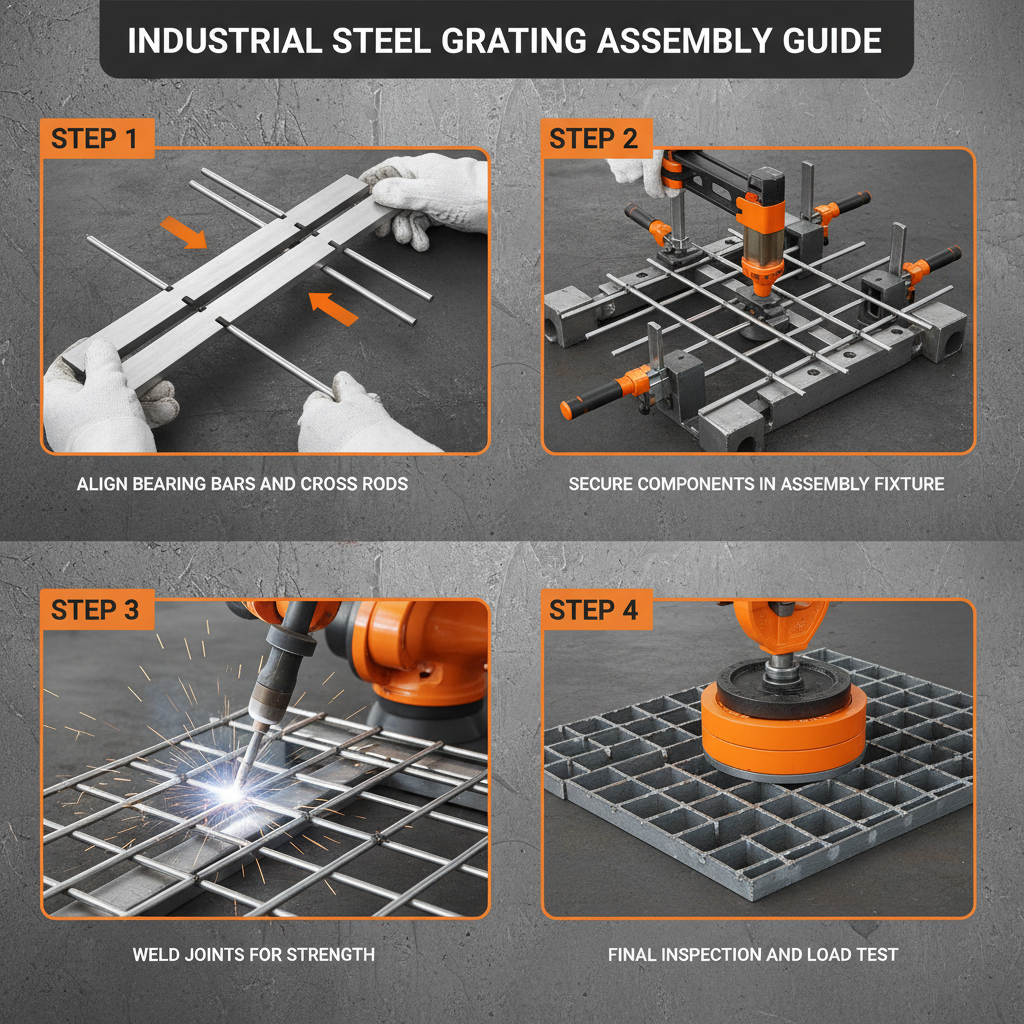 INDUSTRIAL STEEL GRATING ASSEMBLY GUIDE

STEP 1

ALIGN BEARING BARS AND CROSS RODS

STEP 2

SECURE COMPONENTS IN ASSEMBLY FIXTURE

STEP 3

WELD JOINTS FOR STRENGTH

STEP 4

FINAL INSPECTION AND LOAD TEST