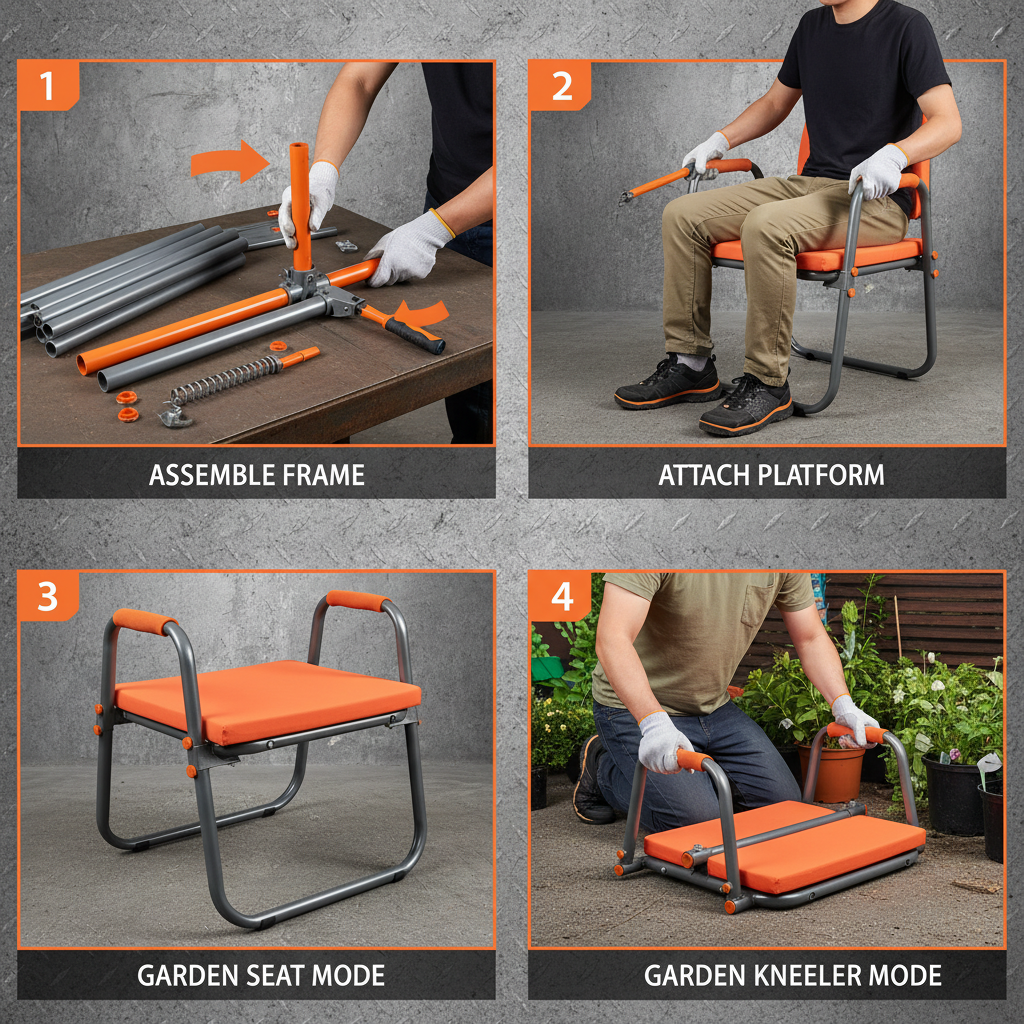 1

ASSEMBLE FRAME

2

ATTACH PLATFORM

3

GARDEN SEAT MODE

4

GARDEN KNEELER MODE