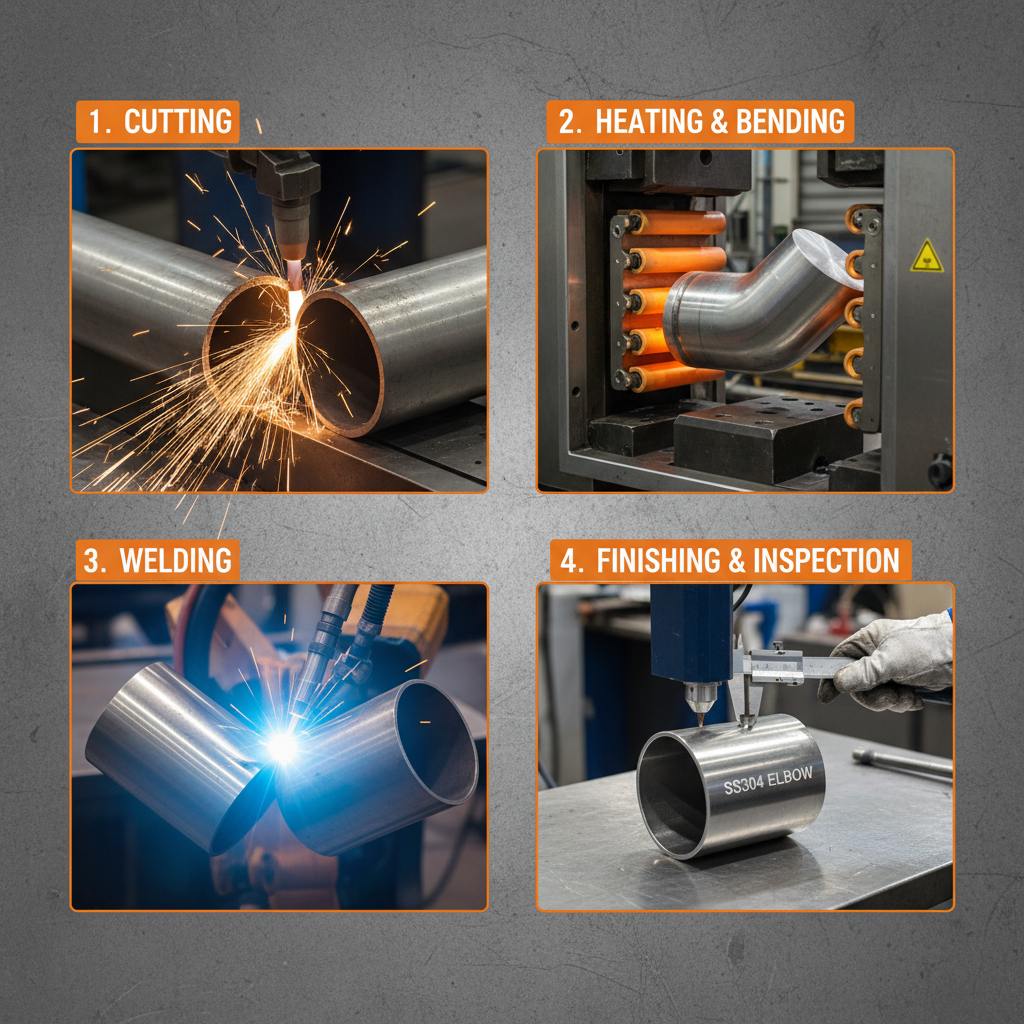 1. CUTTING

2. HEATING & BENDING

3. WELDING

4. FINISHING & INSPECTION

SS304 ELBOW