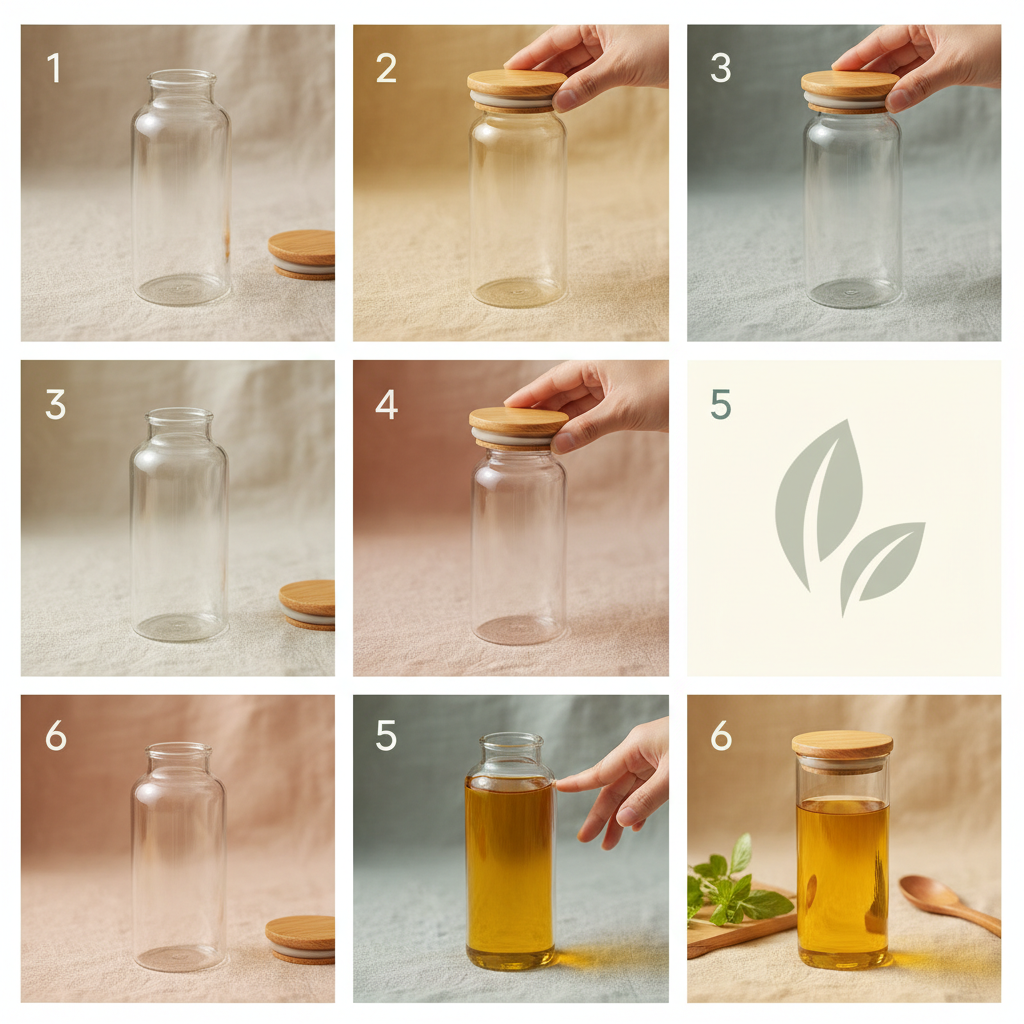 1

2

3

3

4

5

6

5

6