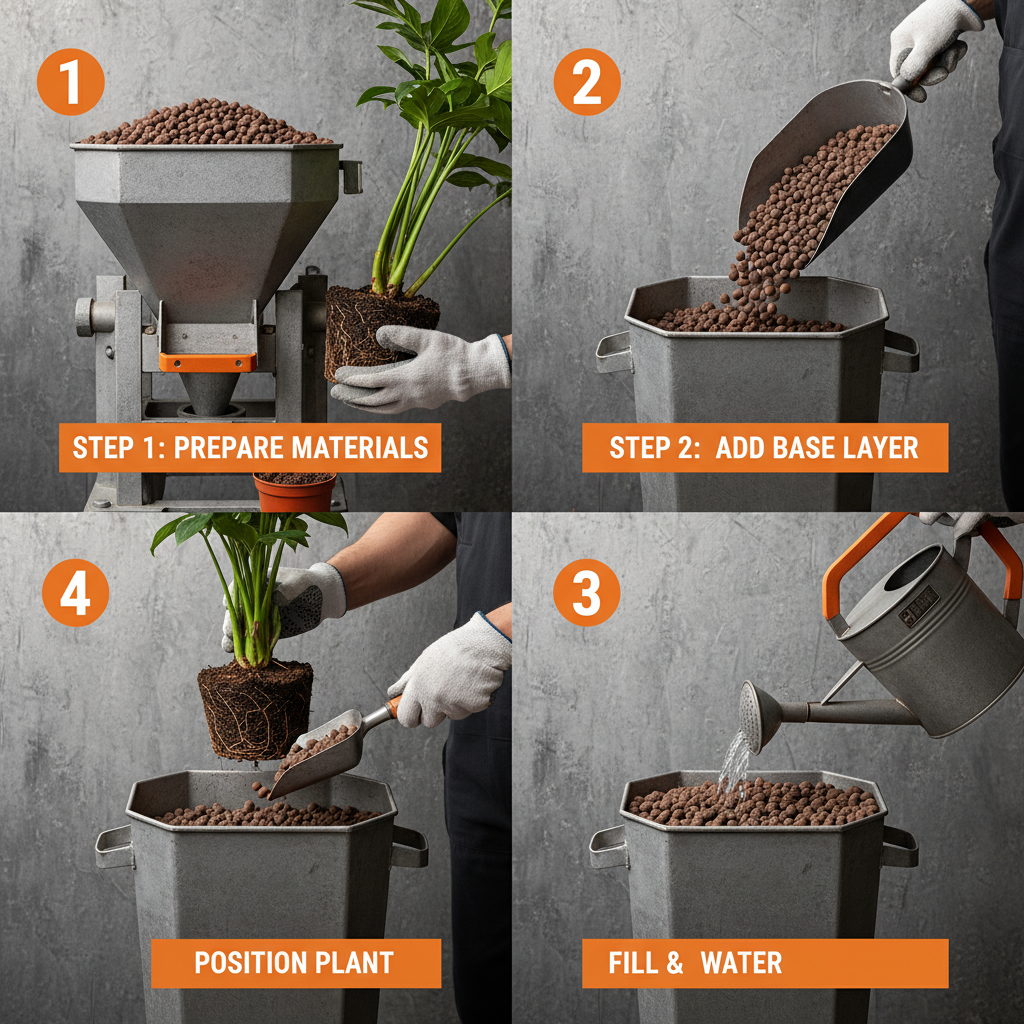 1

STEP 1: PREPARE MATERIALS

2

STEP 2: ADD BASE LAYER

4

POSITION PLANT

3

FILL & WATER