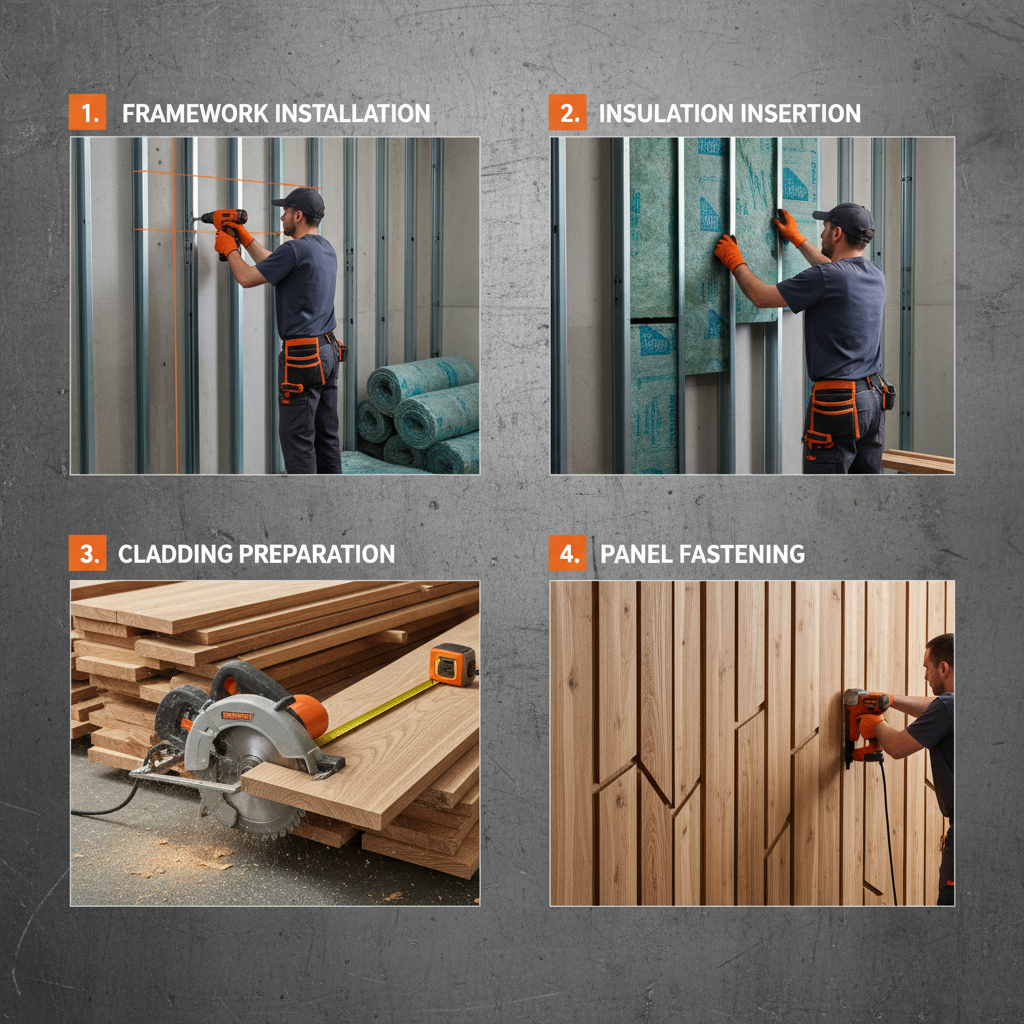 1. FRAMEWORK INSTALLATION

2. INSULATION INSERTION

3. CLADDING PREPARATION

4. PANEL FASTENING