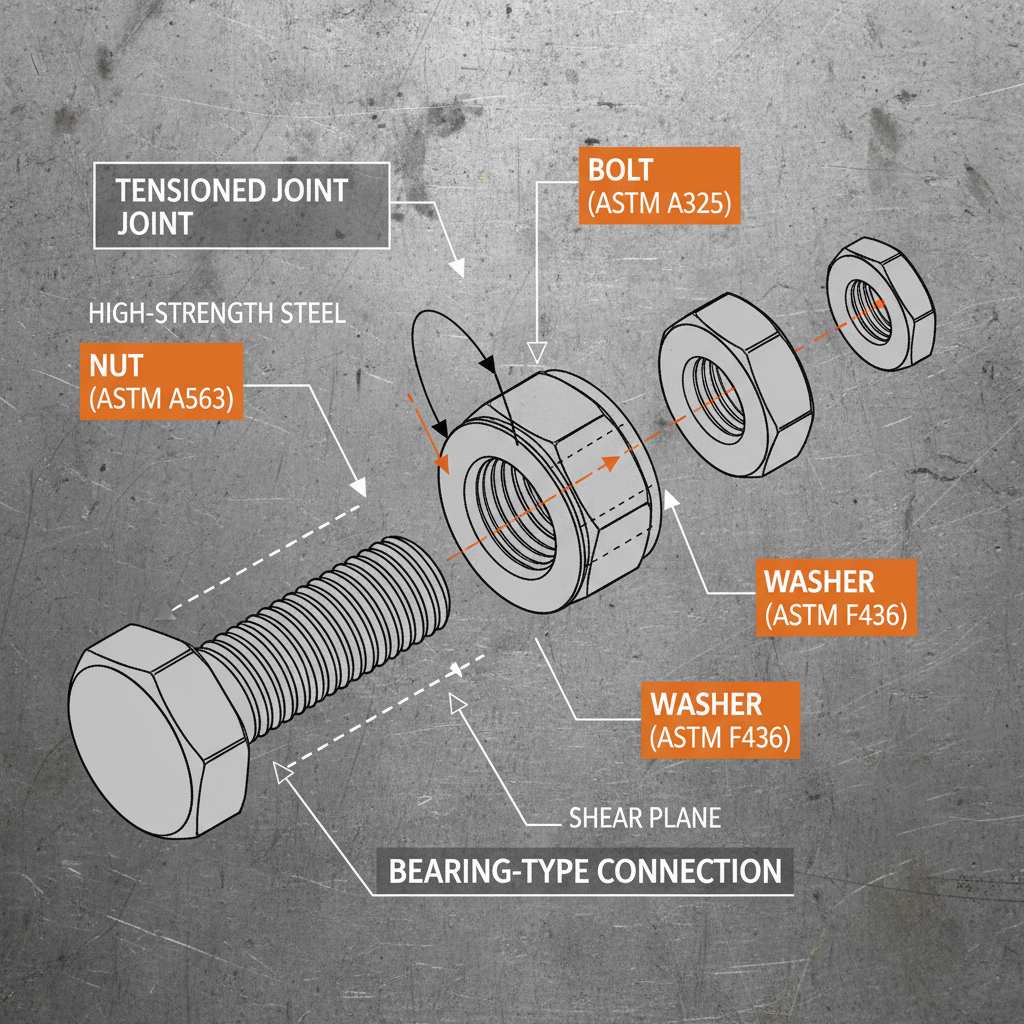 TENSIONED JOINT
JOINT

BOLT
(ASTM A325)

HIGH-STRENGTH STEEL

NUT
(ASTM A563)

WASHER
(ASTM F436)

WASHER
(ASTM F436)

SHEAR PLANE

BEARING-TYPE CONNECTION