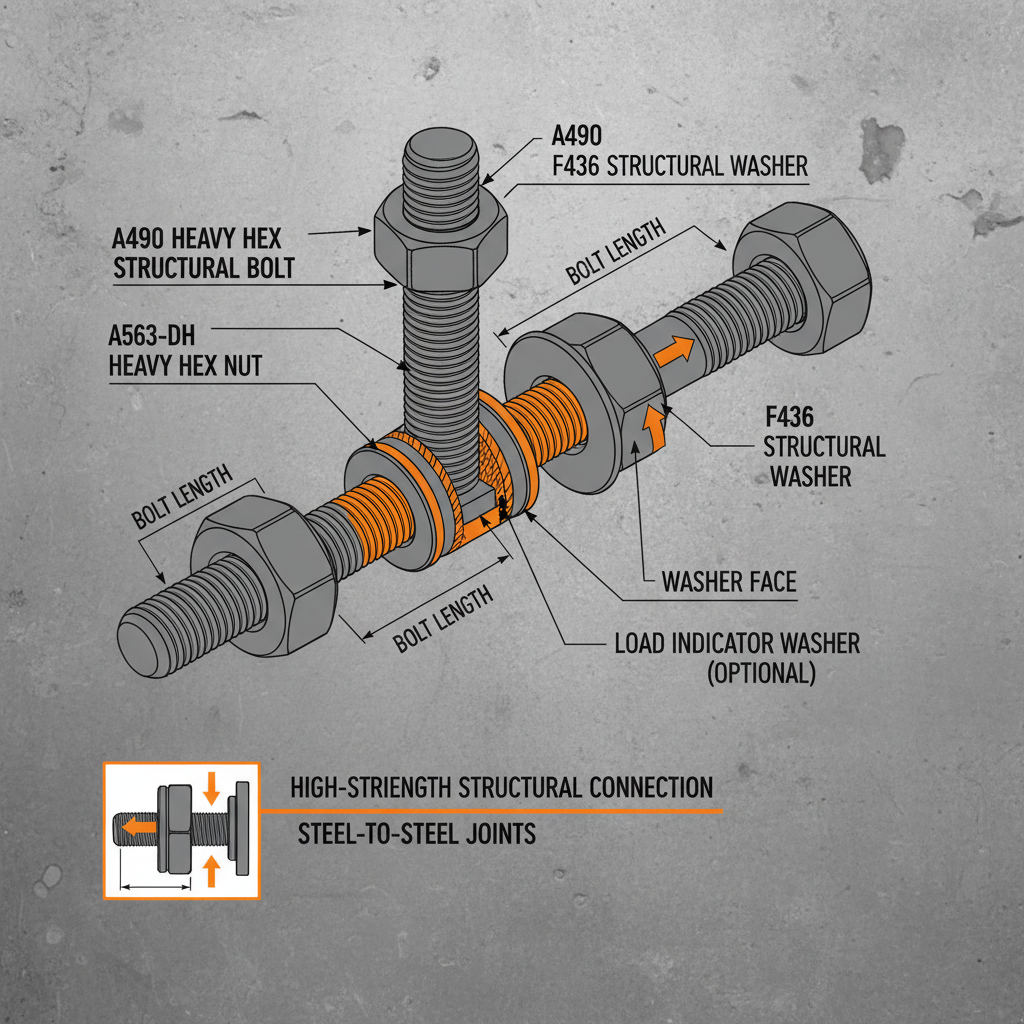 A490
F436 STRUCTURAL WASHER

A490 HEAVY HEX
STRUCTURAL BOLT

BOLT LENGTH

A563-DH
HEAVY HEX NUT

F436
STRUCTURAL
WASHER

BOLT LENGTH

WASHER FACE

BOLT LENGTH

LOAD INDICATOR WASHER
(OPTIONAL)

HIGH-STRIENGTH STRUCTURAL CONNECTION

STEEL-TO-STEEL JOINTS