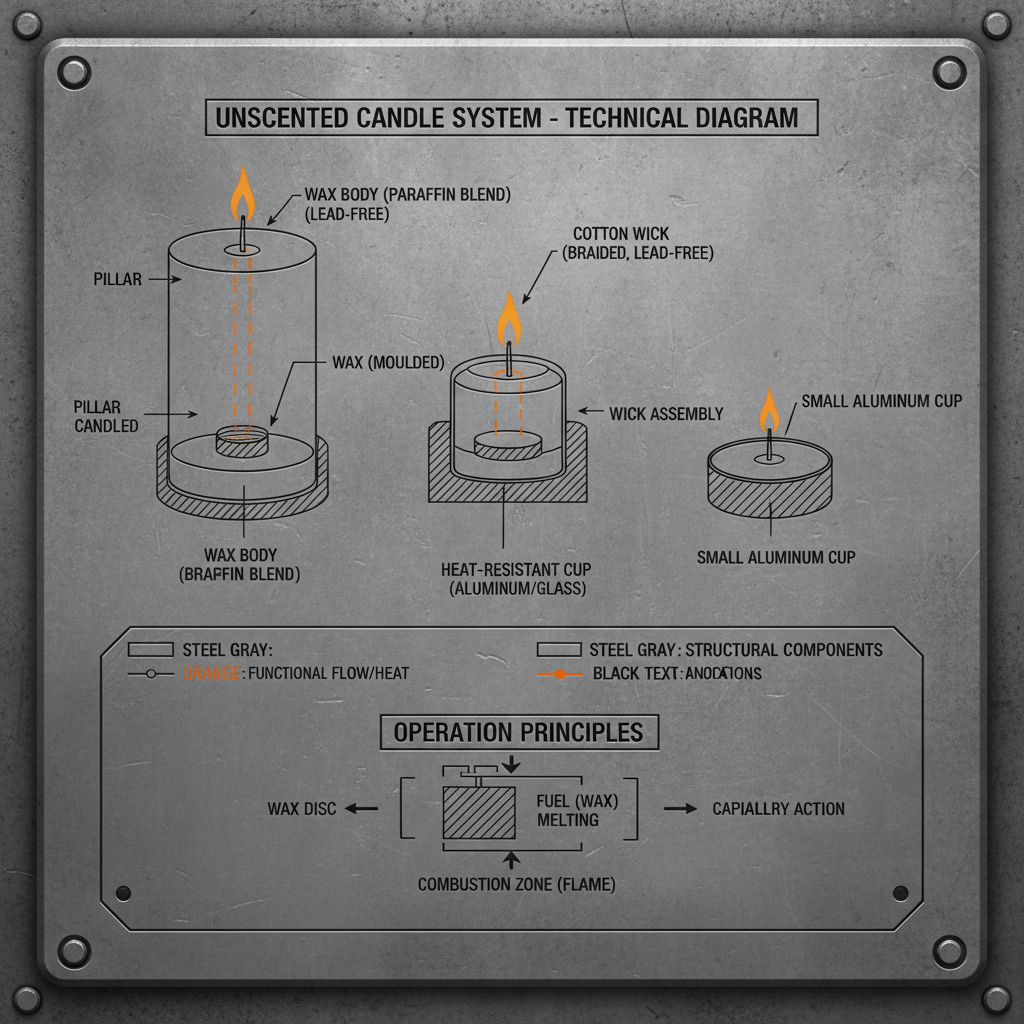 UNSCENTED CANDLE SYSTEM - TECHNICAL DIAGRAM

WAX BODY (PARAFFIN BLEND) (LEAD-FREE)

PILLAR

WAX (MOULDED)

PILLAR CANDLED

WAX BODY (BRAFFIN BLEND)

COTTON WICK (BRAIDED, LEAD-FREE)

WICK ASSEMBLY

HEAT-RESISTANT CUP (ALUMINUM/GLASS)

SMALL ALUMINUM CUP

SMALL ALUMINUM CUP

STEEL GRAY:

ORANGE: FUNCTIONAL FLOW/HEAT

STEEL GRAY: STRUCTURAL COMPONENTS

BLACK TEXT: ANODATIONS

OPERATION PRINCIPLES

WAX DISC

FUEL (WAX) MELTING

CAPIALLRY ACTION

COMBUSTION ZONE (FLAME)