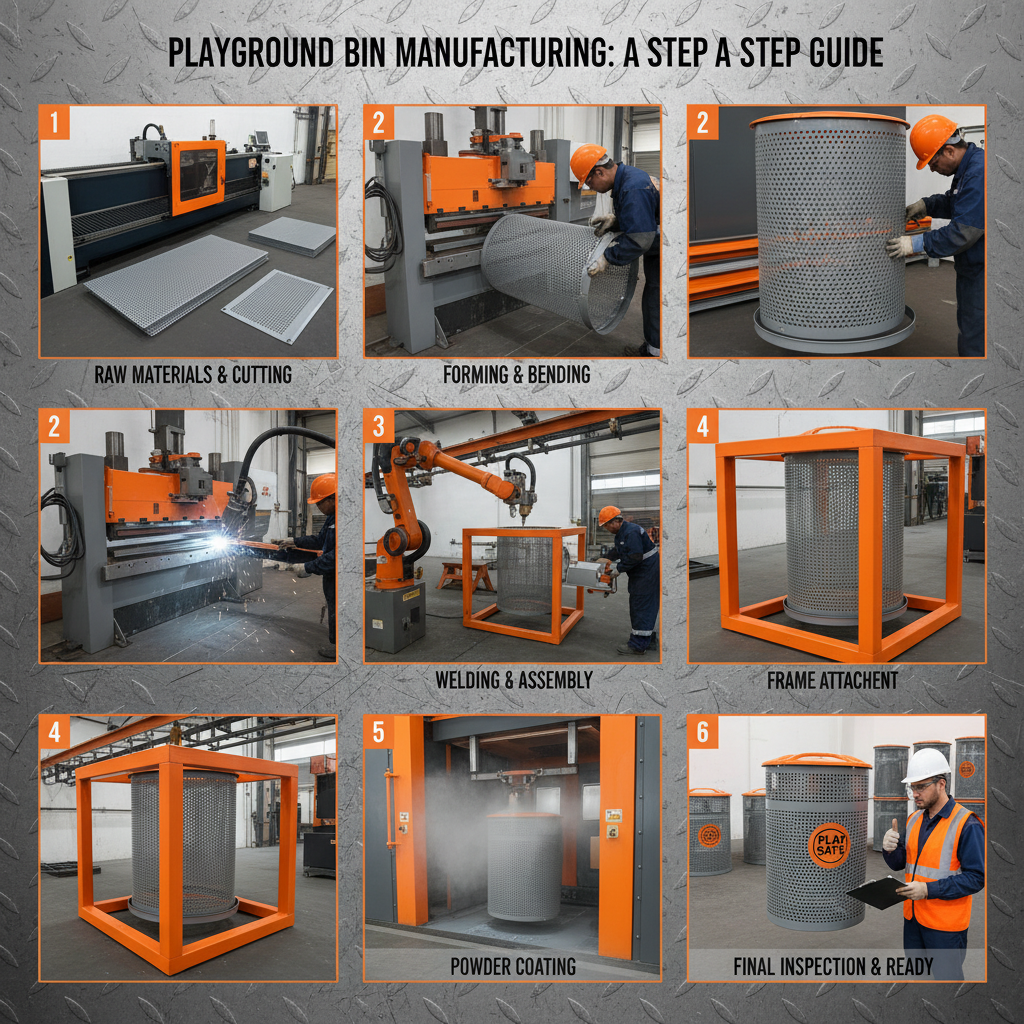 PLAYGROUND BIN MANUFACTURING: A STEP A STEP GUIDE

1

RAW MATERIALS & CUTTING

2

FORMING & BENDING

2

2

3

WELDING & ASSEMBLY

4

FRAME ATTACHENT

4

5

POWDER COATING

6

PLAT SATE

FINAL INSPECTION & READY