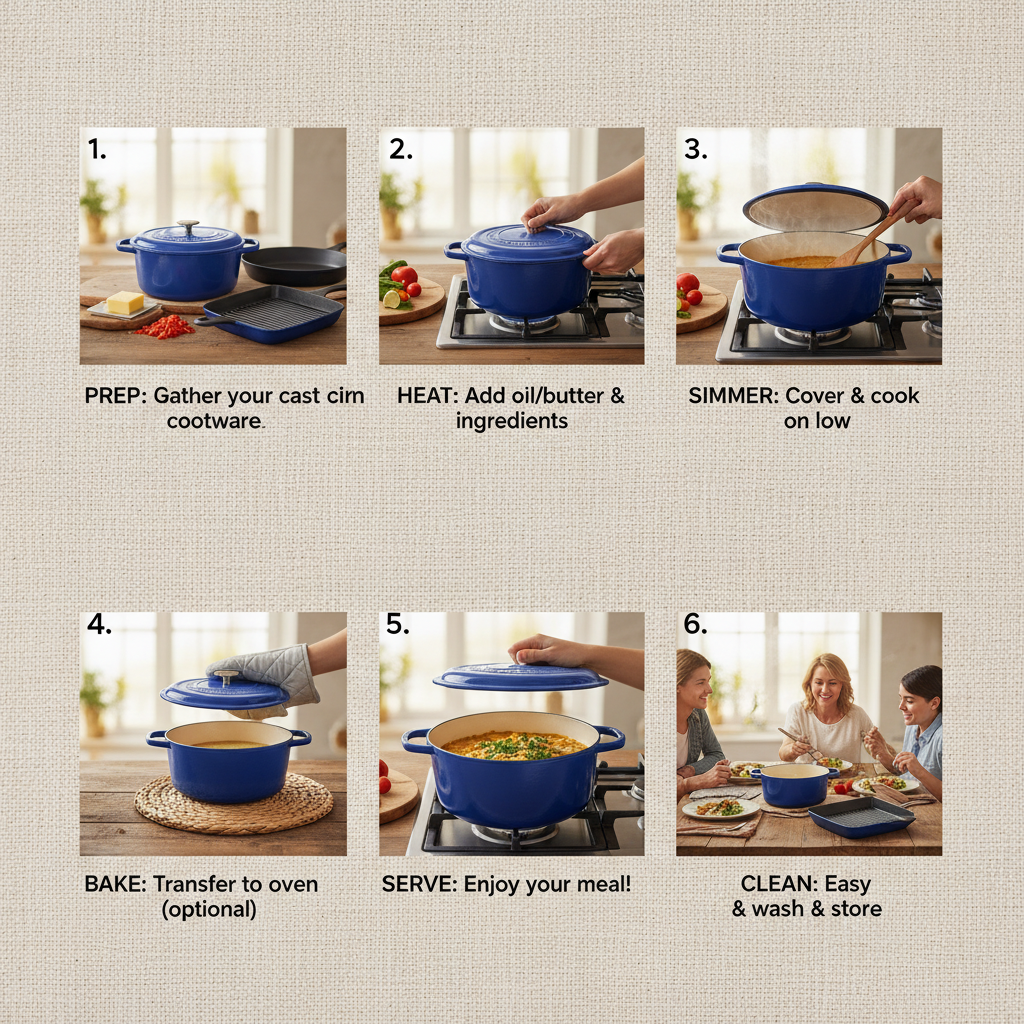 1.

PREP: Gather your cast cirn cootware.

2.

HEAT: Add oil/butter & ingredients

3.

SIMMER: Cover & cook on low

4.

BAKE: Transfer to oven (optional)

5.

SERVE: Enjoy your meal!

6.

CLEAN: Easy & wash & store