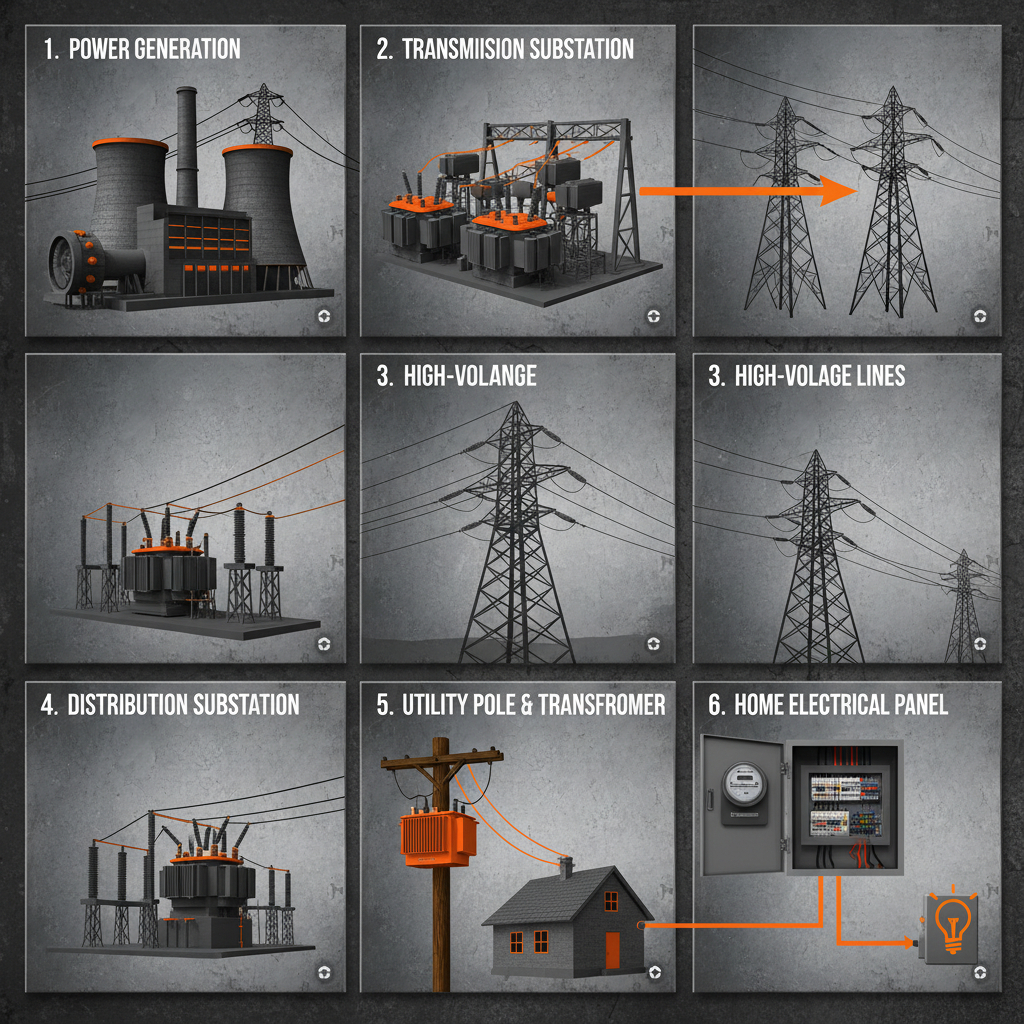 1. POWER GENERATION

2. TRANSMIISION SUBSTATION

3. HIGH-VOLANGE

3. HIGH-VOLAGE LINES

4. DISTRIBUTION SUBSTATION

5. UTILITY POLE & TRANSFROMER

6. HOME ELECTRICAL PANEL