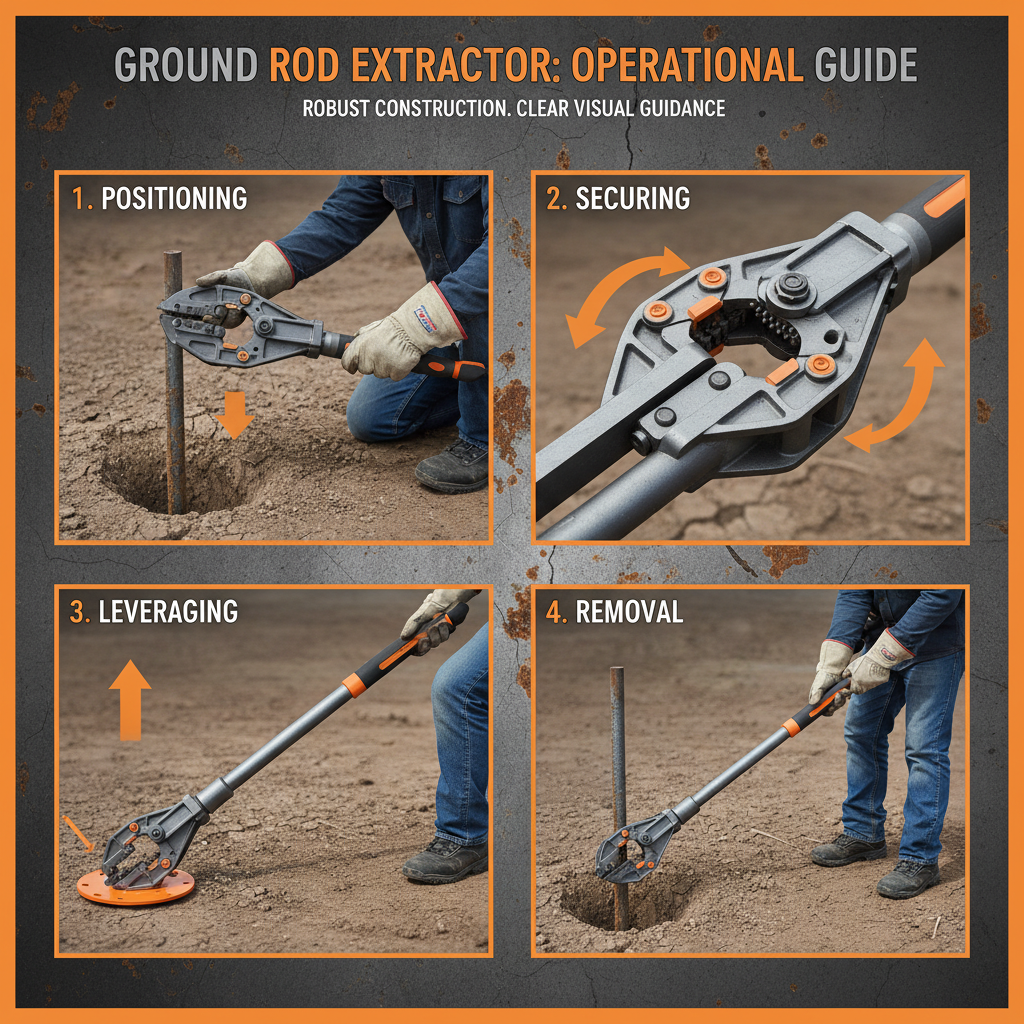 GROUND ROD EXTRACTOR: OPERATIONAL GUIDE
ROBUST CONSTRUCTION. CLEAR VISUAL GUIDANCE

1. POSITIONING

2. SECURING

3. LEVERAGING

4. REMOVAL