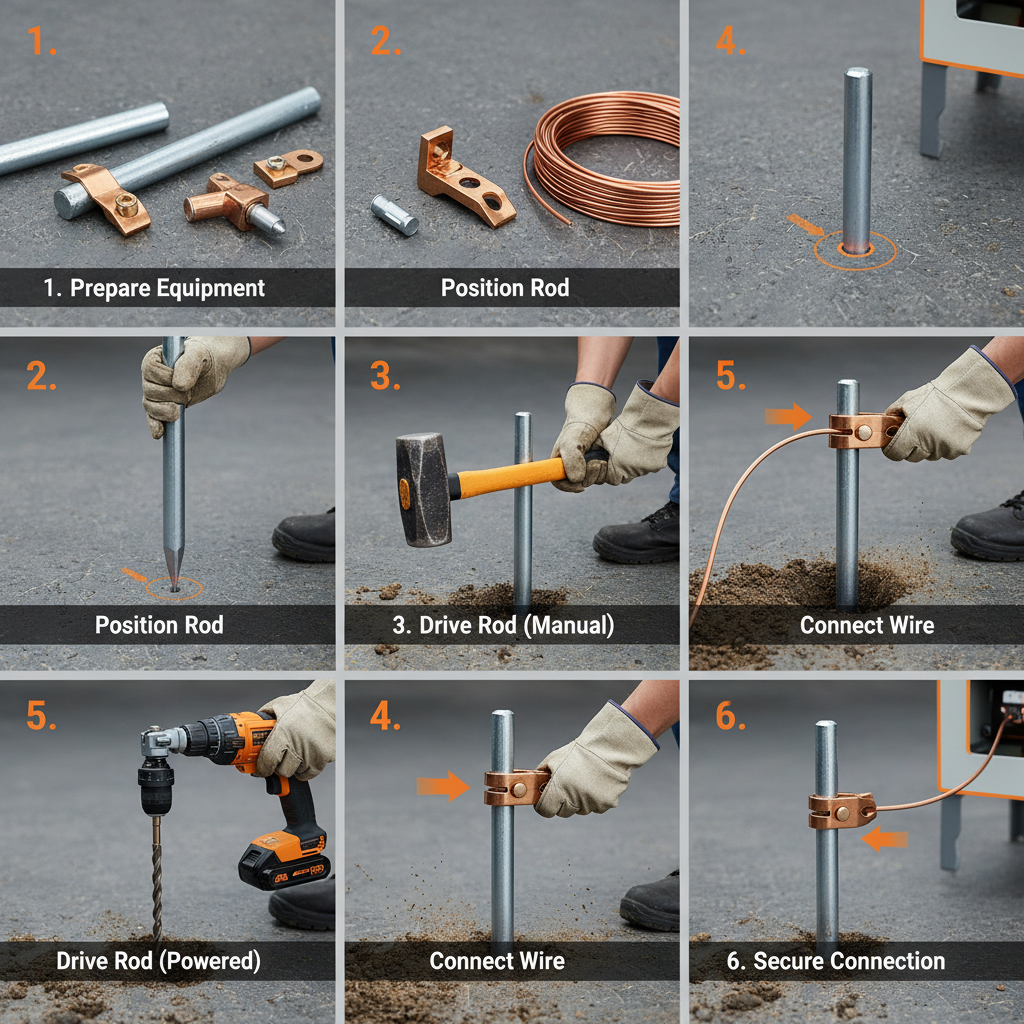 1.

1. Prepare Equipment

2.

Position Rod

4.

2.

Position Rod

3.

3. Drive Rod (Manual)

5.

Connect Wire

5.

Drive Rod (Powered)

4.

Connect Wire

6.

6. Secure Connection