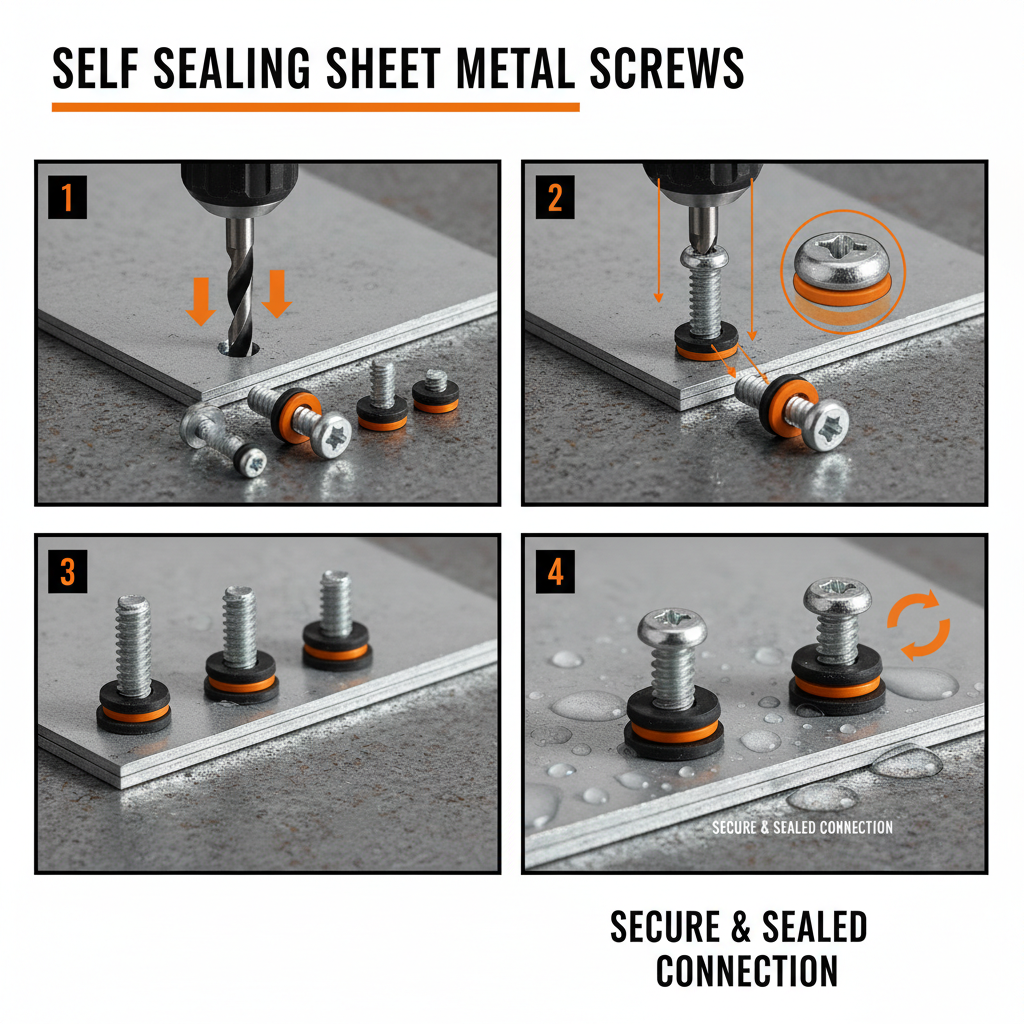 SELF SEALING SHEET METAL SCREWS

1

2

3

4

SECURE & SEALED CONNECTION

SECURE & SEALED CONNECTION