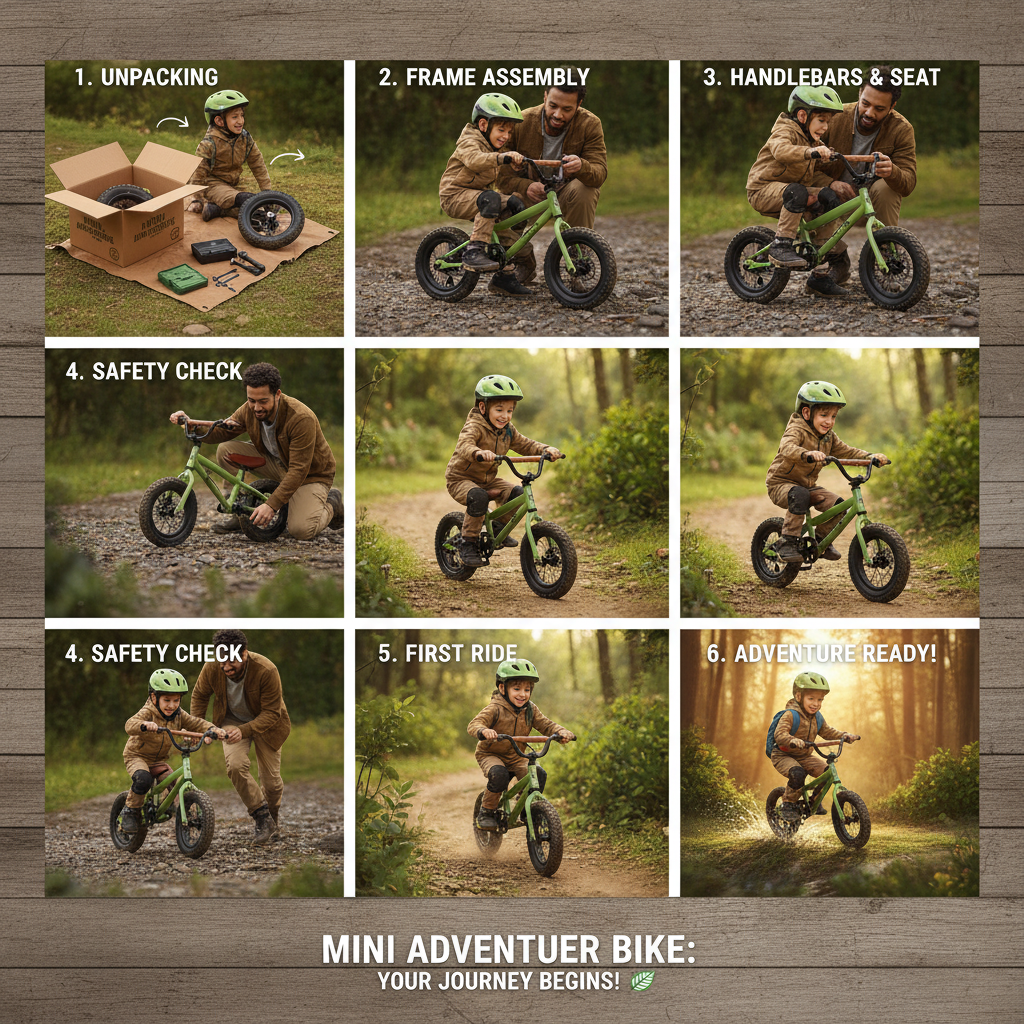 1. UNPACKING

2. FRAME ASSEMBLY

3. HANDLEBARS & SEAT

4. SAFETY CHECK

4. SAFETY CHECK

5. FIRST RIDE

6. ADVENTURE READY!

MINI ADVENTUER BIKE:
YOUR JOURNEY BEGINS!