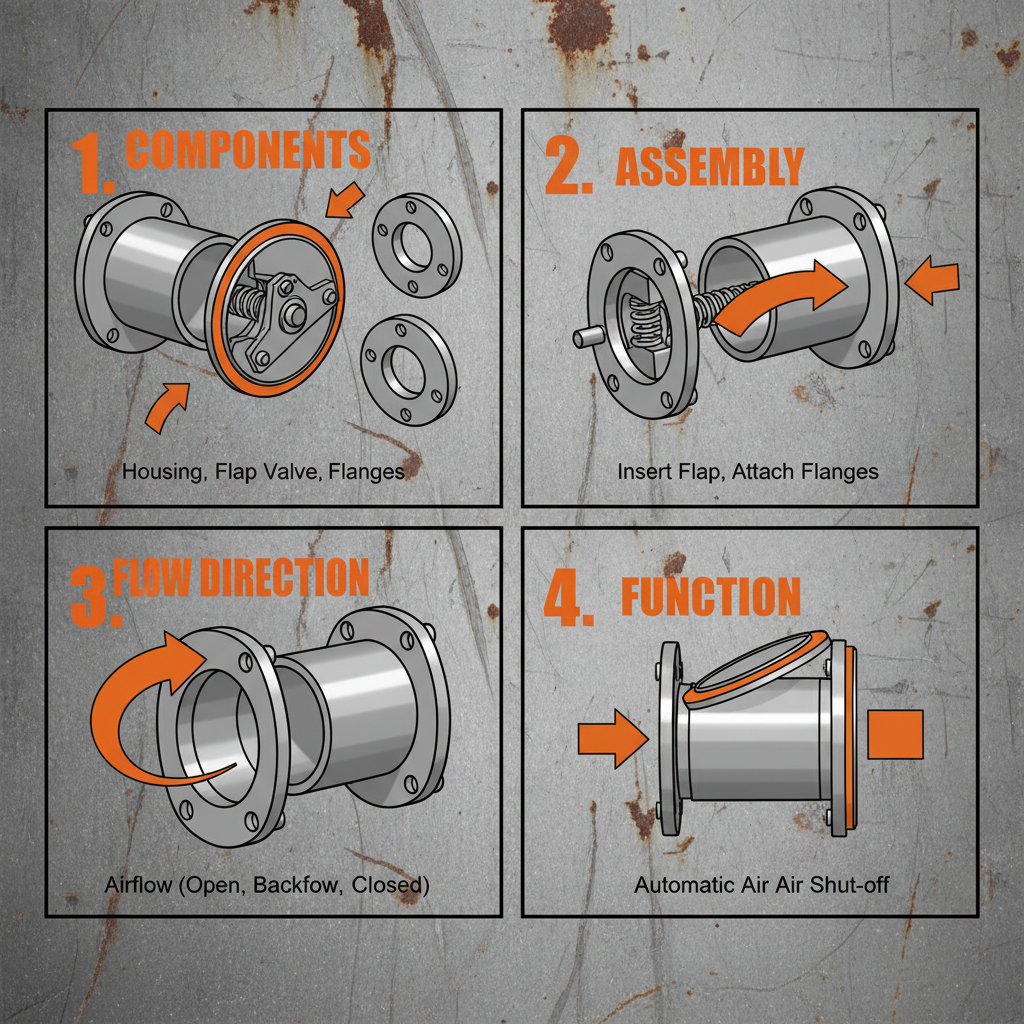 1. COMPONENTS

Housing, Flap Valve, Flanges

2. ASSEMBLY

Insert Flap, Attach Flanges

3. FLOW DIRECTION

Airflow (Open, Backfow, Closed)

4. FUNCTION

Automatic Air Air Shut-off