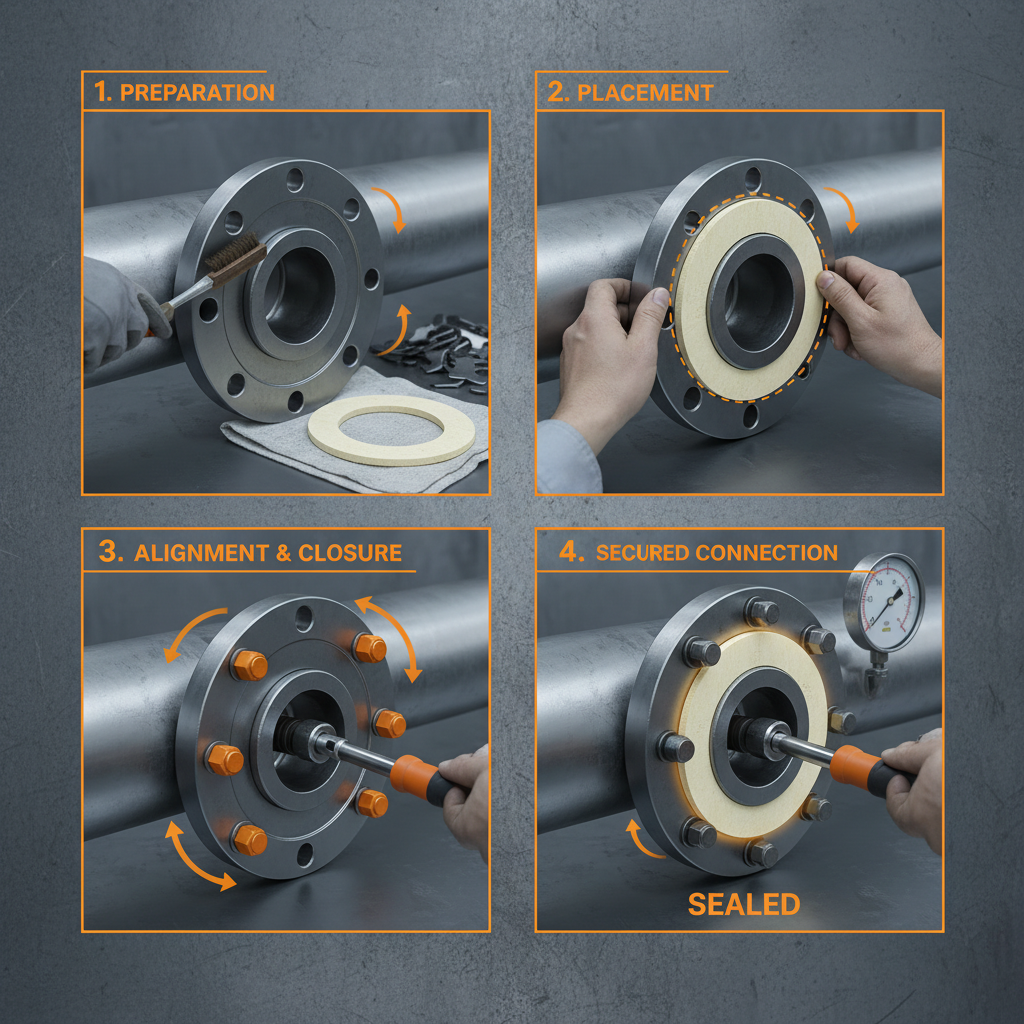 1. PREPARATION

2. PLACEMENT

3. ALIGNMENT & CLOSURE

4. SECURED CONNECTION

SEALED