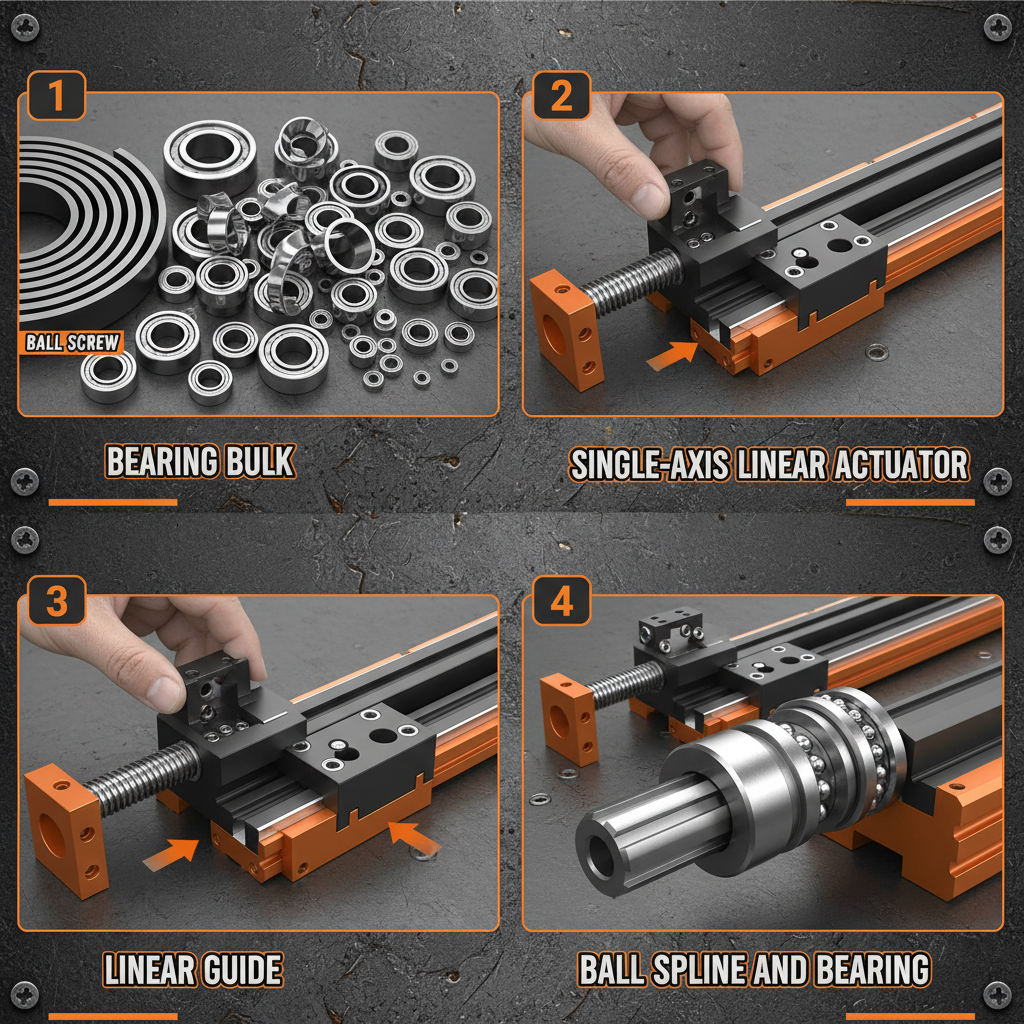 1

BALL SCREW

BEARING BULK

2

SINGLE-AXIS LINEAR ACTUATOR

3

LINEAR GUIDE

4

BALL SPLINE AND BEARING