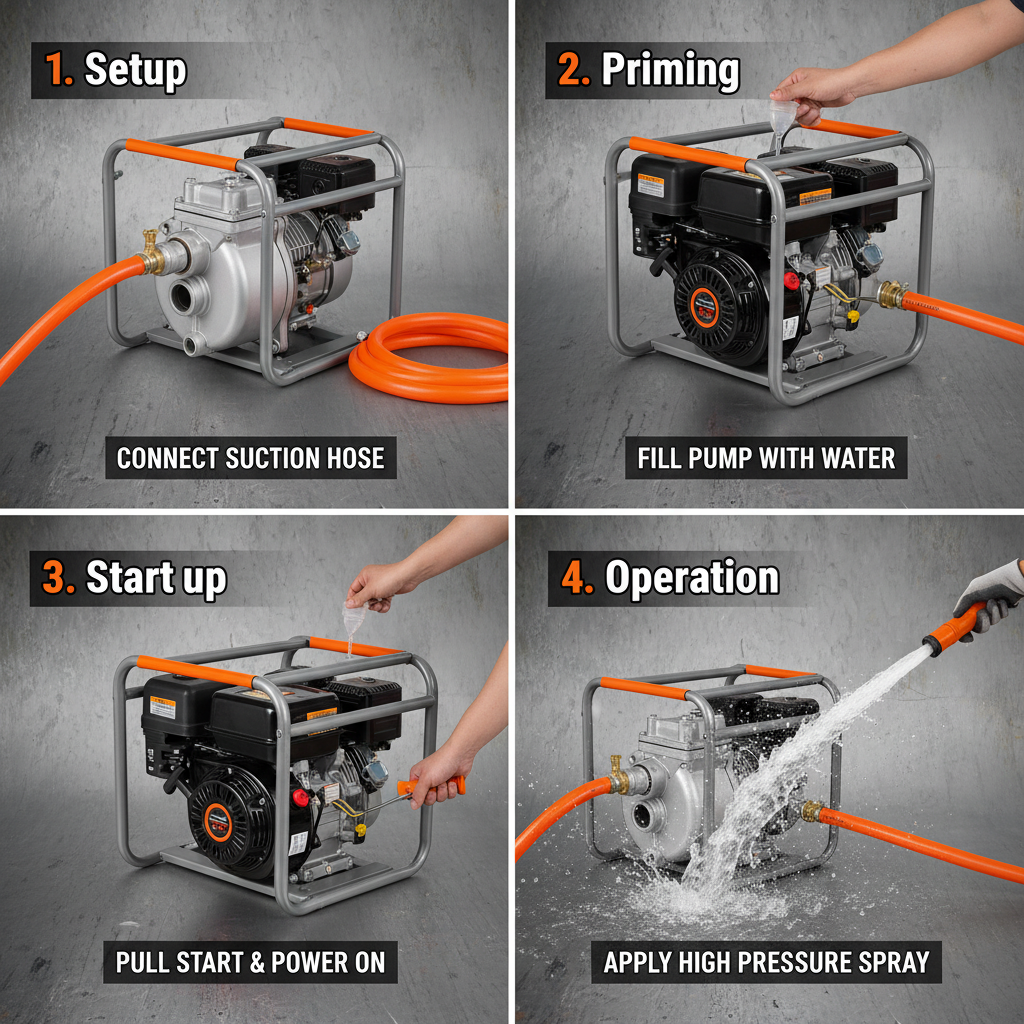 1. Setup

CONNECT SUCTION HOSE

2. Priming

FILL PUMP WITH WATER

3. Start up

PULL START & POWER ON

4. Operation

APPLY HIGH PRESSURE SPRAY