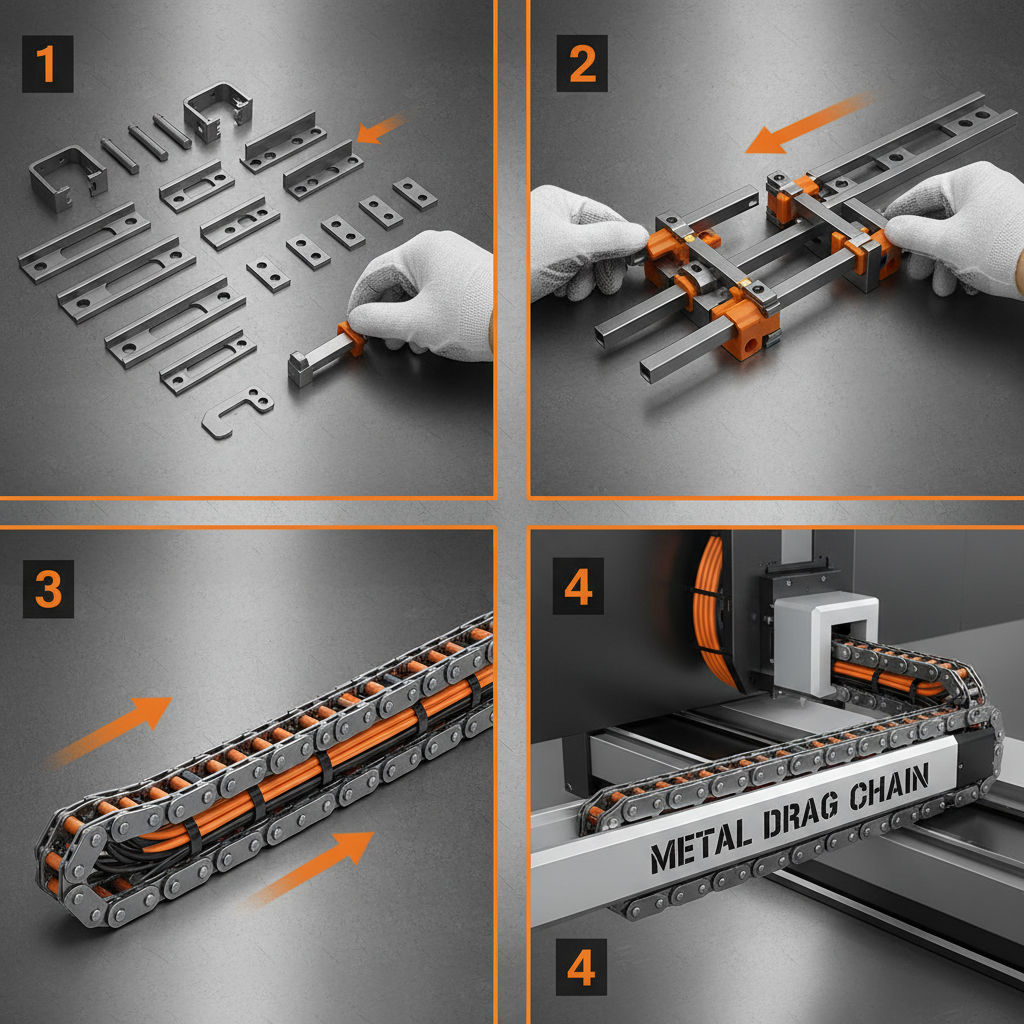 1

2

3

4

METAL DRAG CHAIN

4