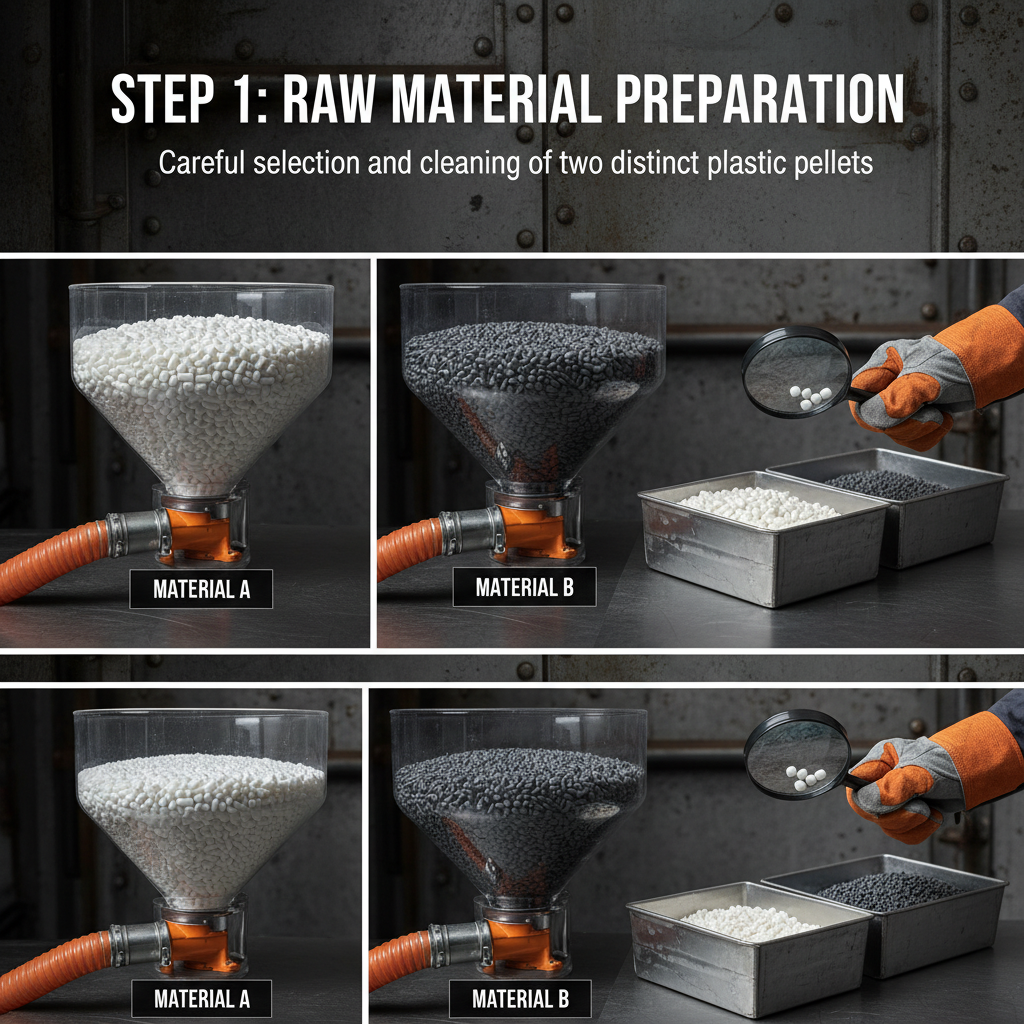 STEP 1: RAW MATERIAL PREPARATION

Careful selection and cleaning of two distinct plastic pellets

MATERIAL A

MATERIAL B

MATERIAL A

MATERIAL B