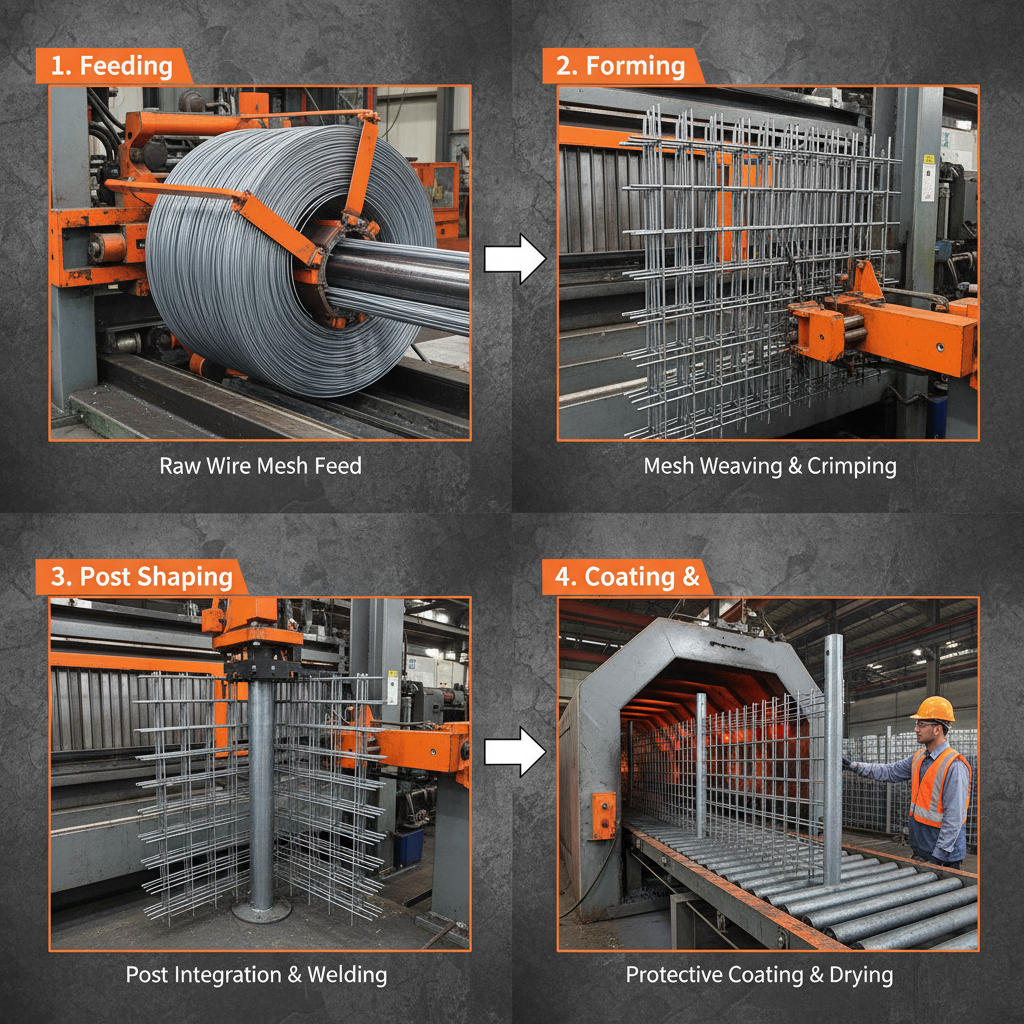 1. Feeding

Raw Wire Mesh Feed

2. Forming

Mesh Weaving & Crimping

3. Post Shaping

Post Integration & Welding

4. Coating &

Protective Coating & Drying