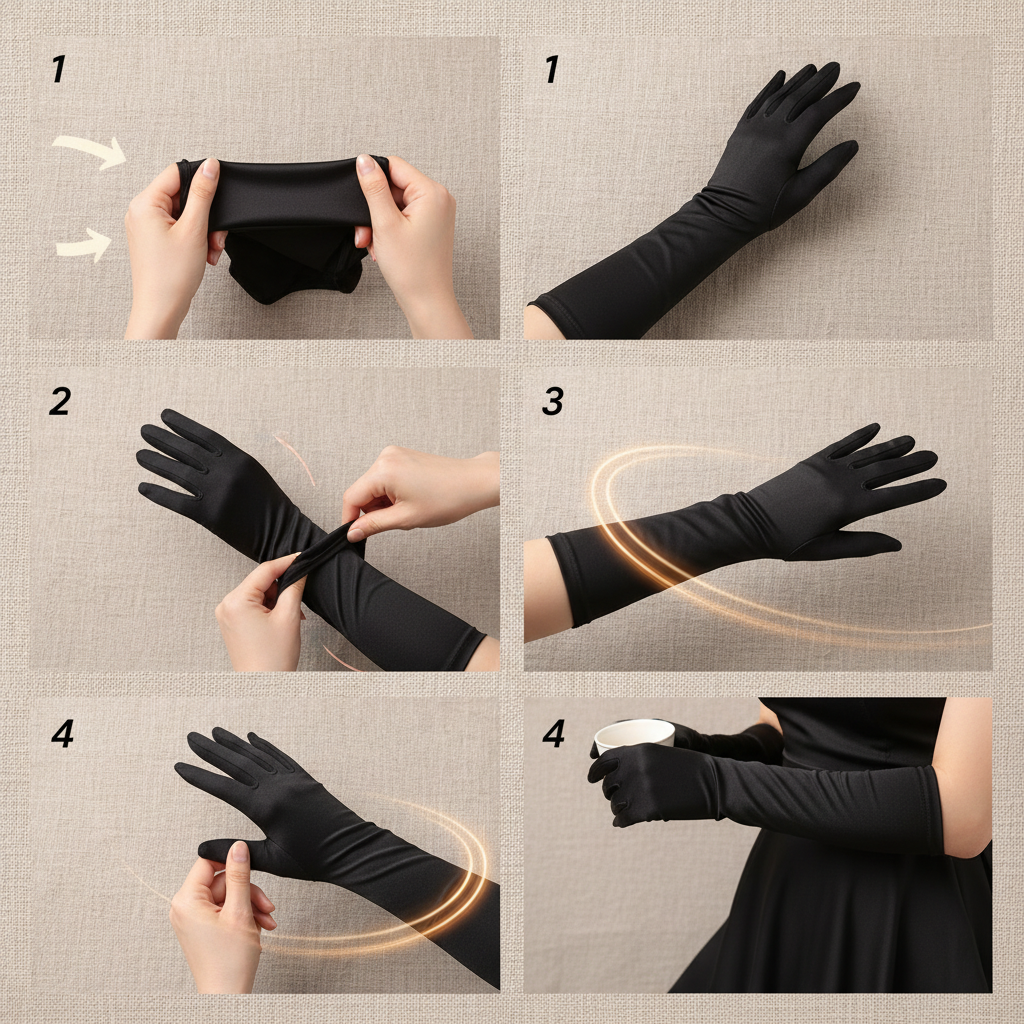 1

1

2

3

4

4