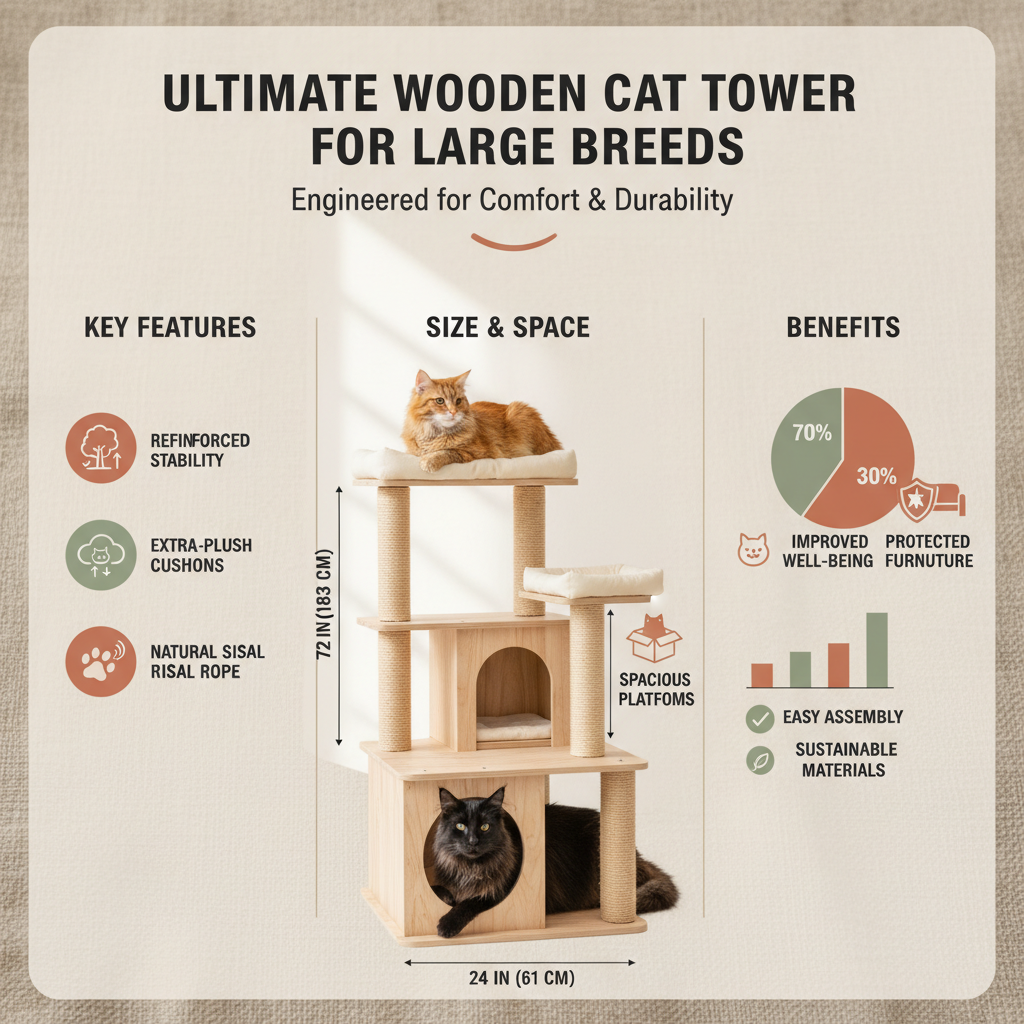 ULTIMATE WOODEN CAT TOWER FOR LARGE BREEDS

Engineered for Comfort & Durability

KEY FEATURES

REFINFORCED STABILITY

EXTRA-PLUSH CUSHONS

NATURAL SISAL RISAL ROPE

SIZE & SPACE

72 IN (183 CM)

SPACIOUS PLATFOMS

24 IN (61 CM)

BENEFITS

70%

30%

IMPROVED WELL-BEING

PROTECTED FURNUTURE

EASY ASSEMBLY

SUSTAINABLE MATERIALS