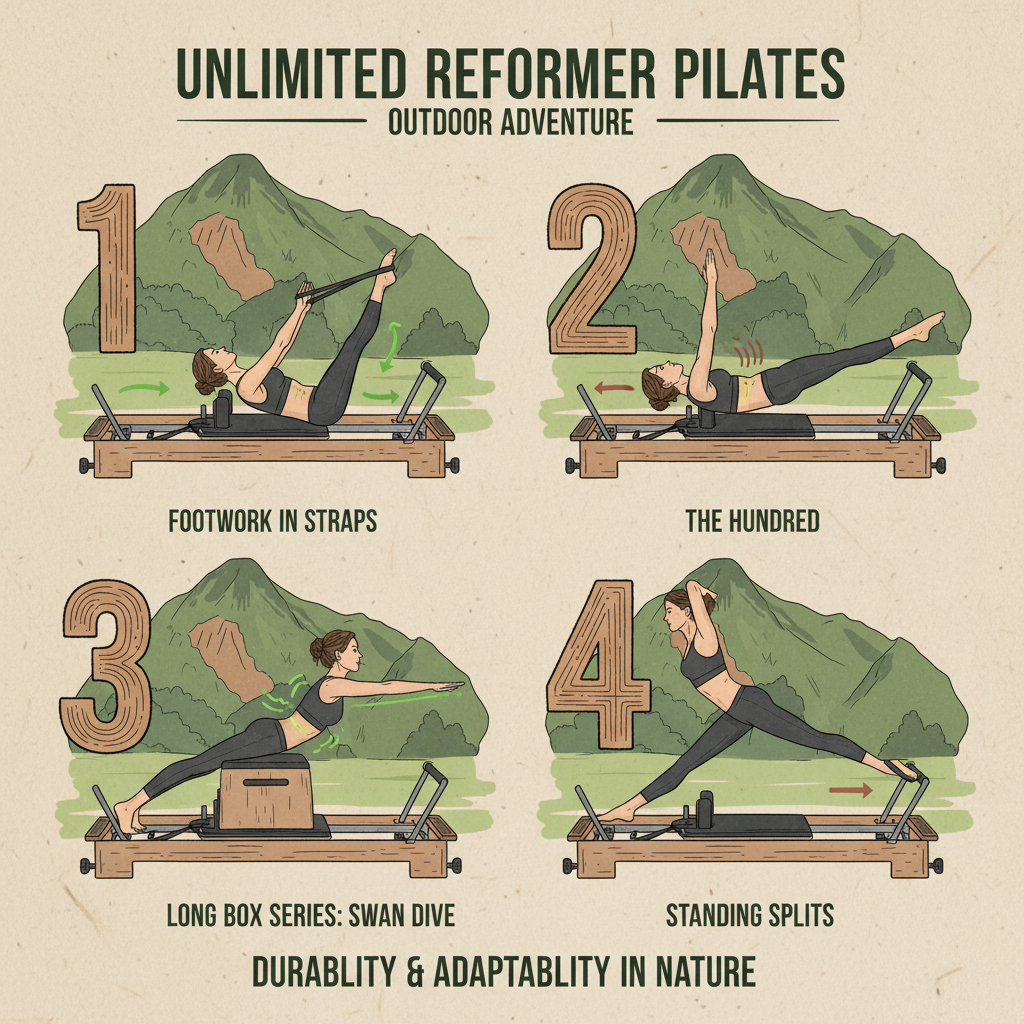 UNLIMITED REFORMER PILATES

OUTDOOR ADVENTURE

1

FOOTWORK IN STRAPS

2

THE HUNDRED

3

LONG BOX SERIES: SWAN DIVE

4

STANDING SPLITS

DURABLITY & ADAPTABLITY IN NATURE