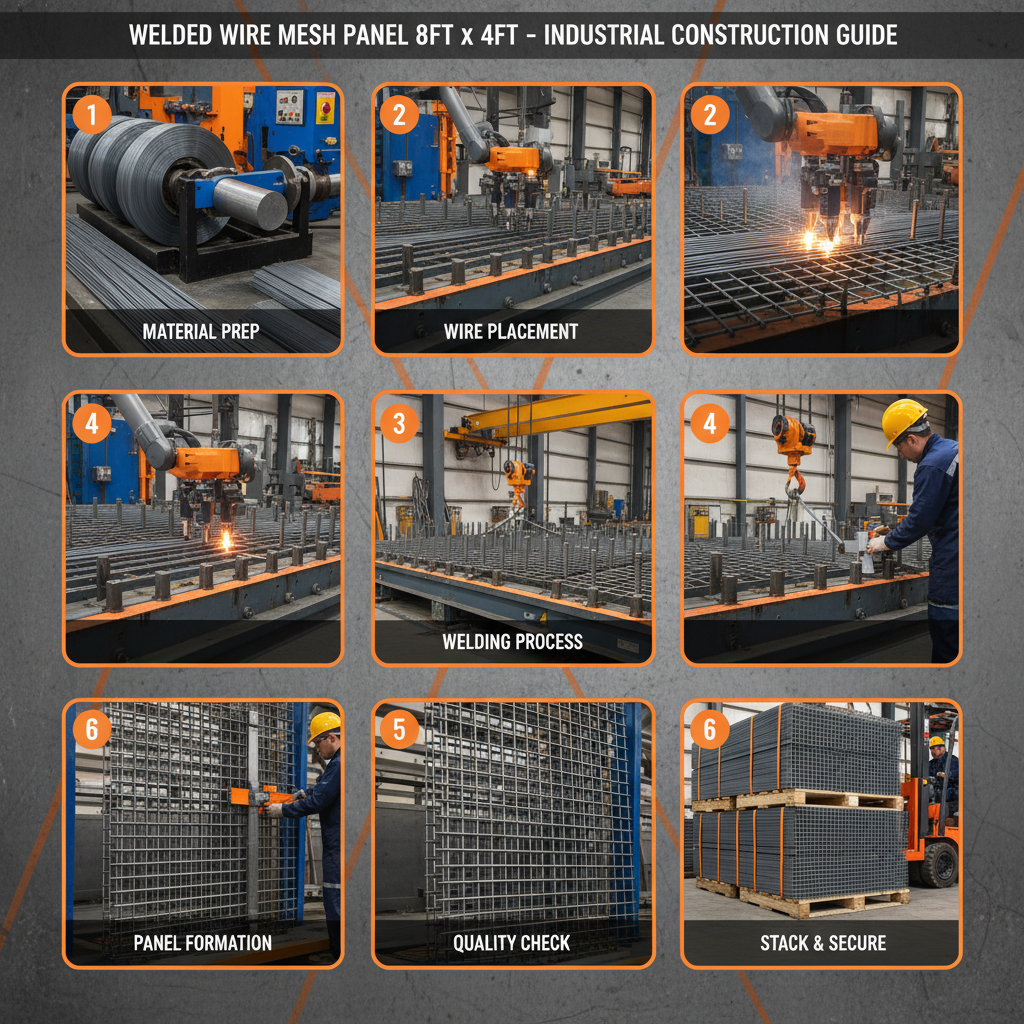 WELDED WIRE MESH PANEL 8FT x 4FT - INDUSTRIAL CONSTRUCTION GUIDE

1
MATERIAL PREP

2
WIRE PLACEMENT

2

4

3
WELDING PROCESS

4

6
PANEL FORMATION

5
QUALITY CHECK

6
STACK & SECURE