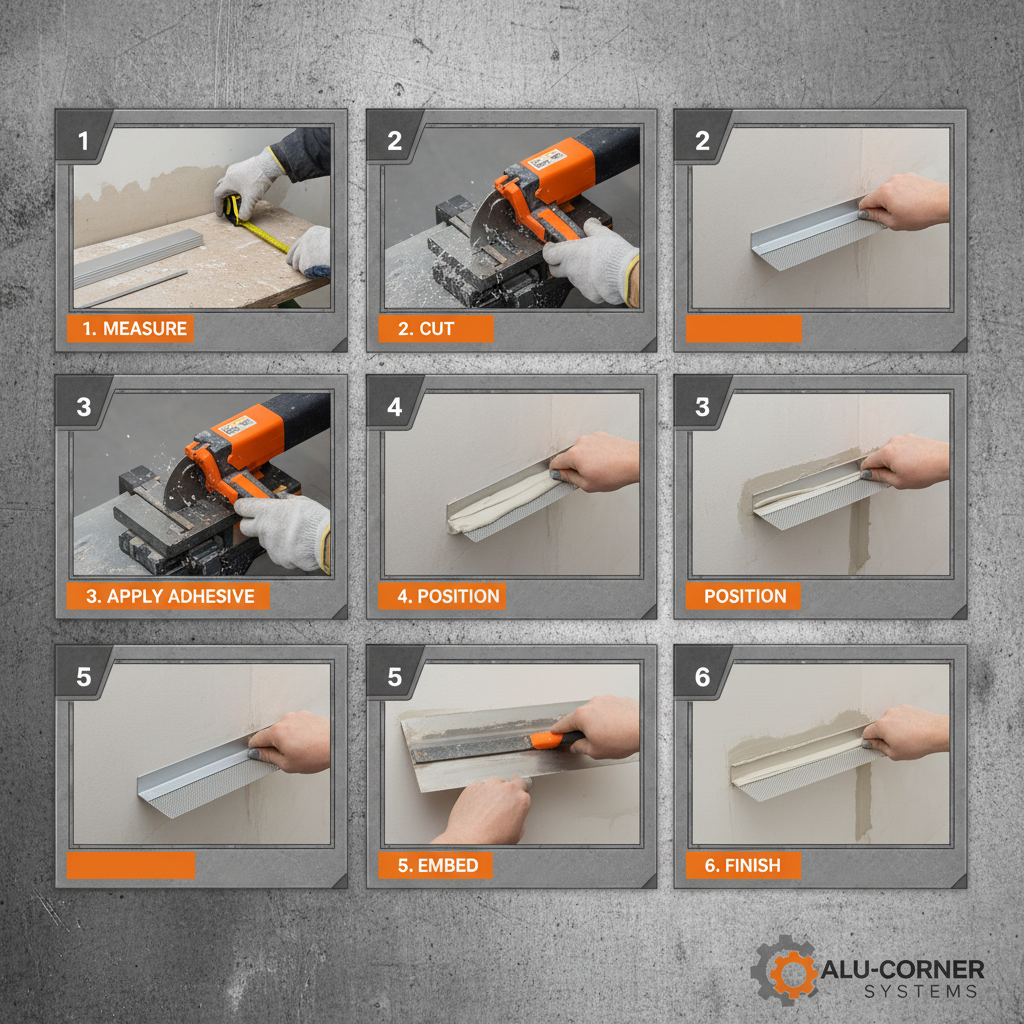 1
1. MEASURE

2
2. CUT

2

3
3. APPLY ADHESIVE

4
4. POSITION

3
POSITION

5

5
5. EMBED

6
6. FINISH

ALU-CORNER
SYSTEMS